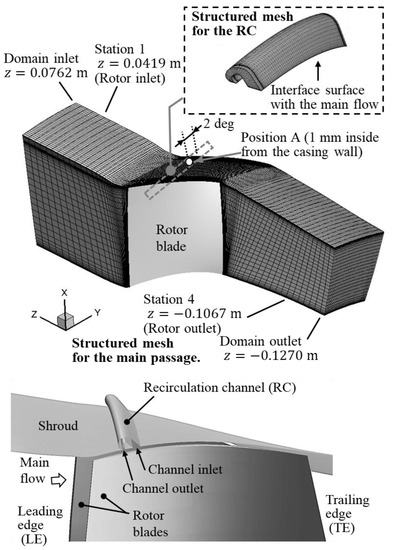 Structured mesh for the RC

Interface surface with the main flow

Domain inlet
$z = 0.0762$ m

Station 1
$z = 0.0419$ m
(Rotor inlet)

2 deg

Position A (1 mm inside from the casing wall)

Rotor blade

X
Z
Y

Station 4
$z = -0.1067$ m
(Rotor outlet)

Structured mesh for the main passage.

Domain outlet
$z = -0.1270$ m

Recirculation channel (RC)

Shroud

Main flow

Channel inlet

Channel outlet

Leading edge (LE)

Rotor blades

Trailing edge (TE)