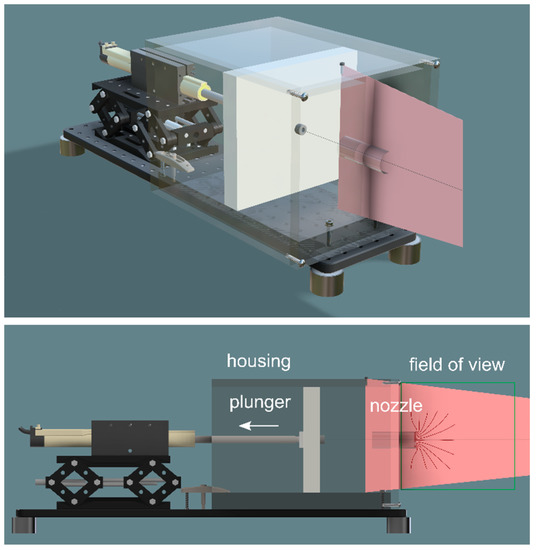 housing

field of view

plunger

nozzle