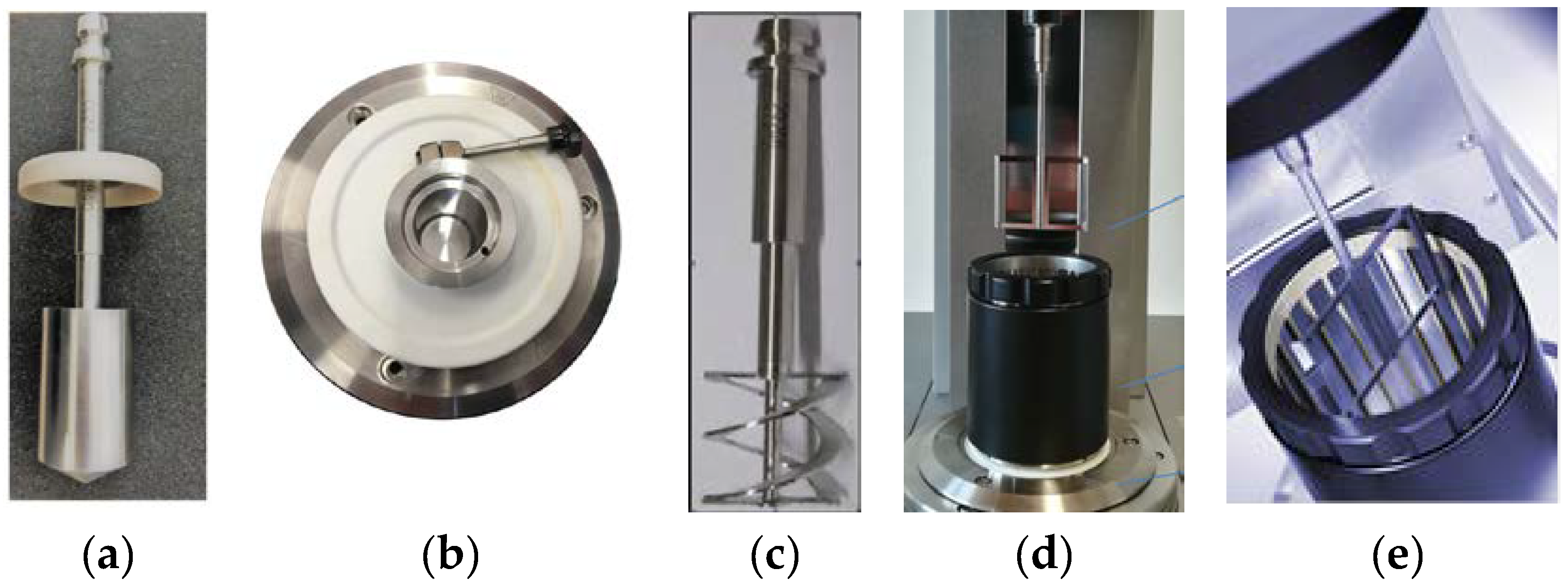 (a) (b) (c) (d) (e)