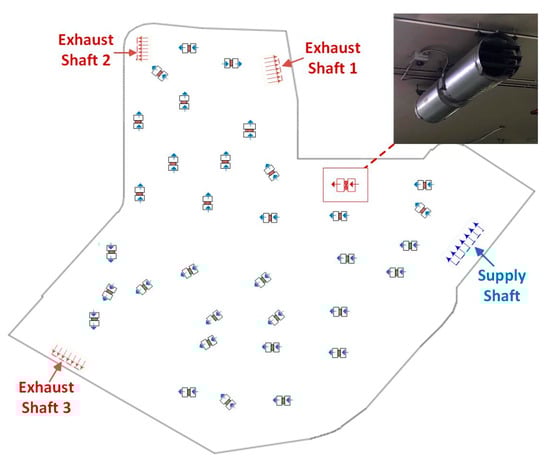 Exhaust Shaft 2

Exhaust Shaft 1

Supply Shaft

Exhaust Shaft 3