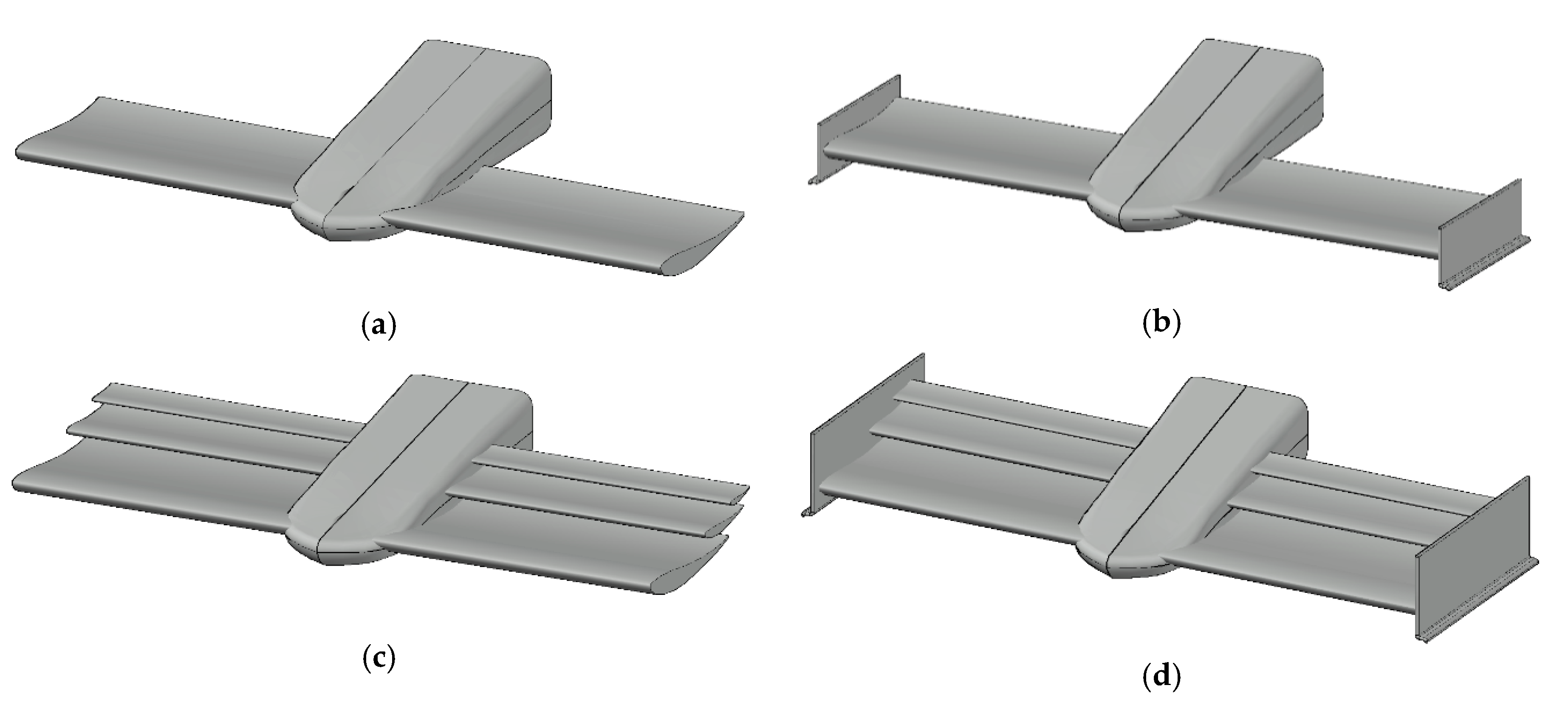 (a)

(b)

(c)

(d)