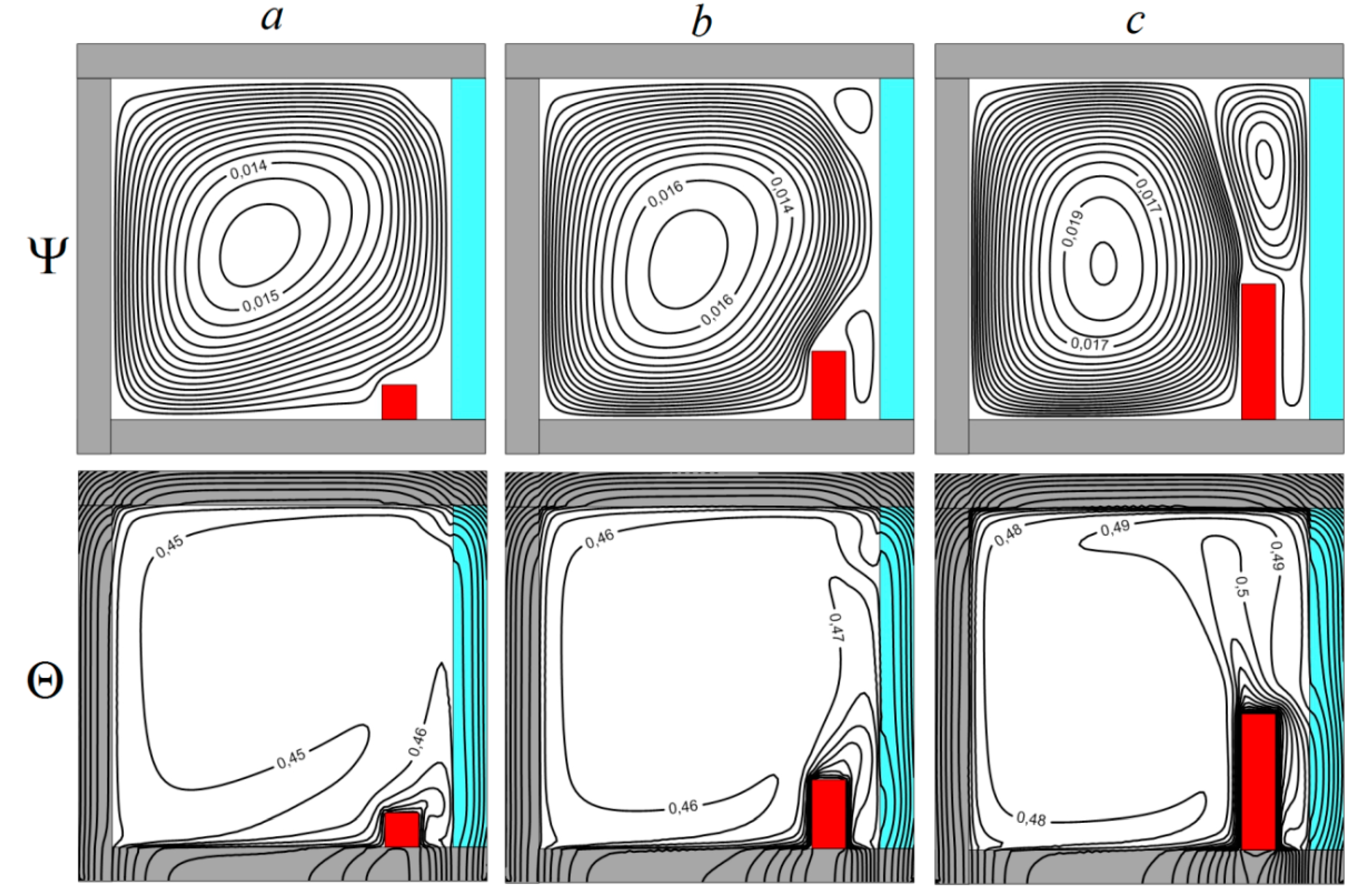 a

b

c

Ψ

0,014

0,015

0,016

0,014

0,016

0,017

0,019

0,017

Θ

0,45

0,45

0,46

0,46

0,47

0,46

0,48

0,49

0,49

0,5

0,48