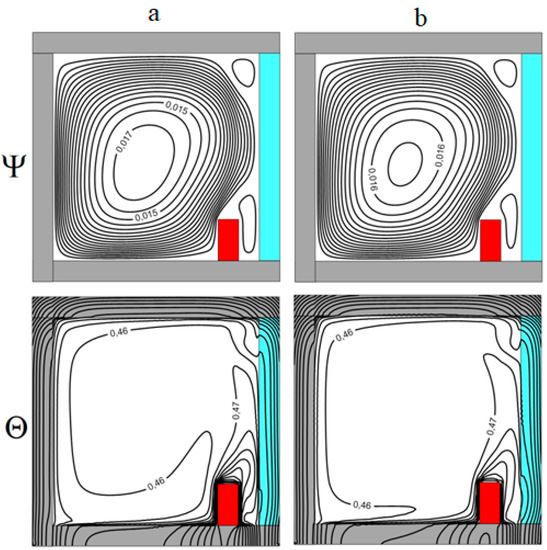 a

b

$\Psi$

0,015

0,017

0,015

0,016

0,016

$\Theta$

0,46

0,47

0,46

0,46

0,47

0,46