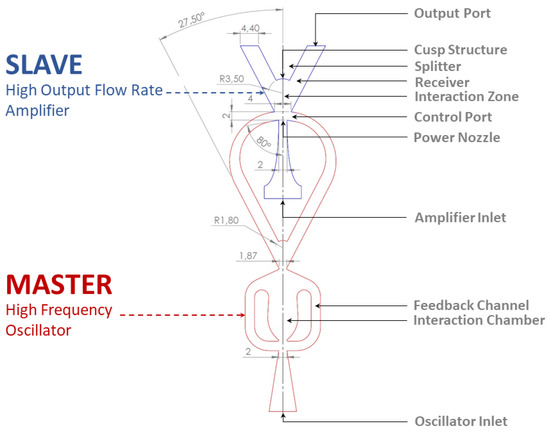 SLAVE
High Output Flow Rate Amplifier

MASTER
High Frequency Oscillator

27,50°
4,40
R3,50
4
2
80°
2
R1,80
1,87
2

Output Port
Cusp Structure
Splitter
Receiver
Interaction Zone
Control Port
Power Nozzle
Amplifier Inlet
Feedback Channel
Interaction Chamber
Oscillator Inlet