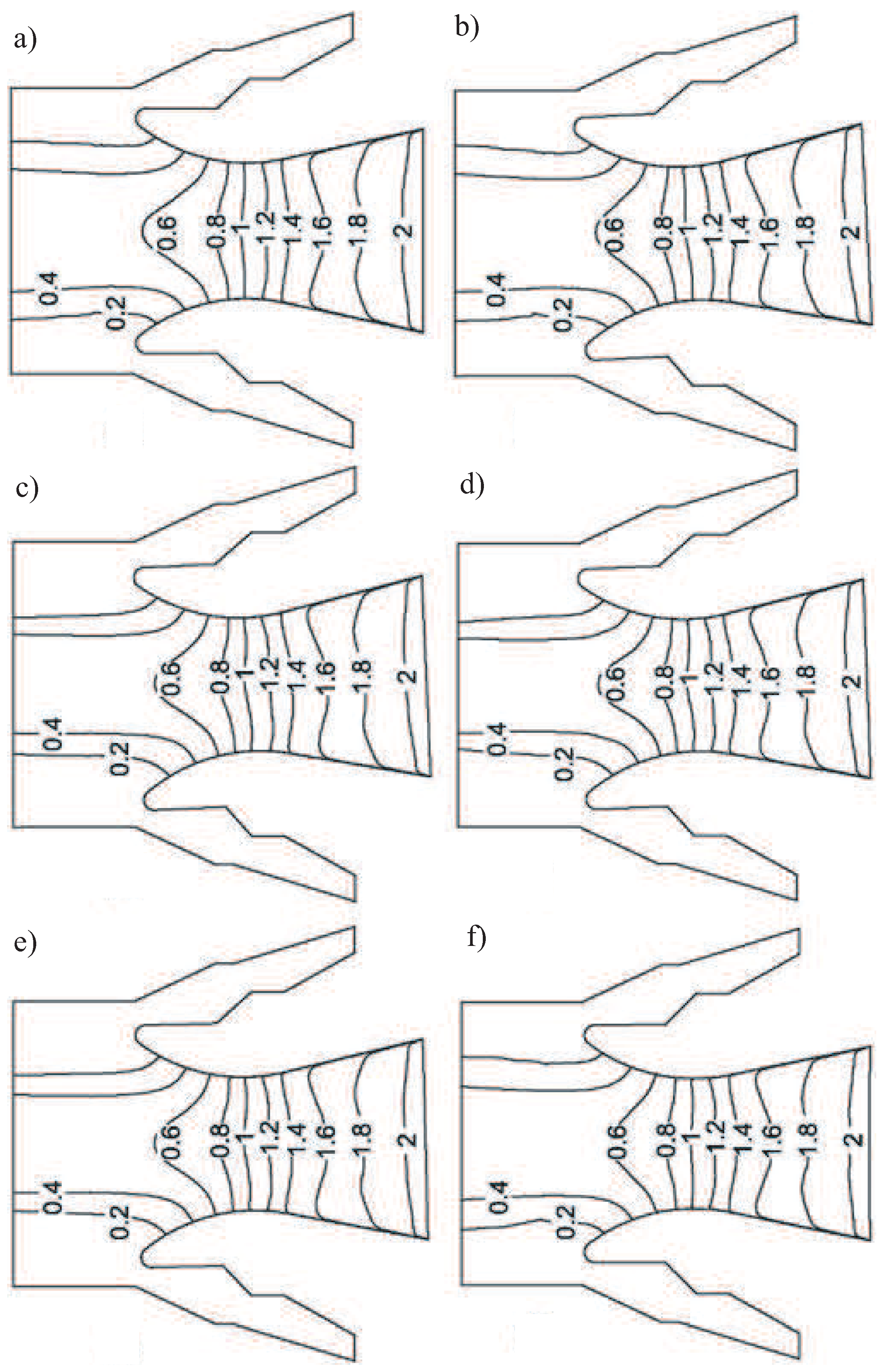 a)

0.4
0.2
0.6
0.8
1
1.2
1.4
1.6
1.8
2

b)

0.4
0.2
0.6
0.8
1
1.2
1.4
1.6
1.8
2

c)

0.4
0.2
0.6
0.8
1
1.2
1.4
1.6
1.8
2

d)

0.4
0.2
0.6
0.8
1
1.2
1.4
1.6
1.8
2

e)

0.4
0.2
0.6
0.8
1
1.2
1.4
1.6
1.8
2

f)

0.4
0.2
0.6
0.8
1
1.2
1.4
1.6
1.8
2