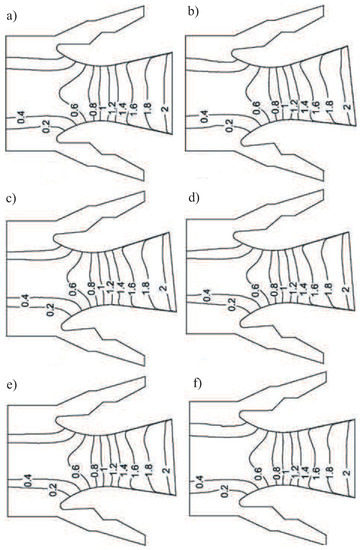 a)

0.4 0.2 0.6 0.8 1 1.2 1.4 1.6 1.8 2

b)

0.4 0.2 0.6 0.8 1 1.2 1.4 1.6 1.8 2

c)

0.4 0.2 0.6 0.8 1 1.2 1.4 1.6 1.8 2

d)

0.4 0.2 0.6 0.8 1 1.2 1.4 1.6 1.8 2

e)

0.4 0.2 0.6 0.8 1 1.2 1.4 1.6 1.8 2

f)

0.4 0.2 0.6 0.8 1 1.2 1.4 1.6 1.8 2