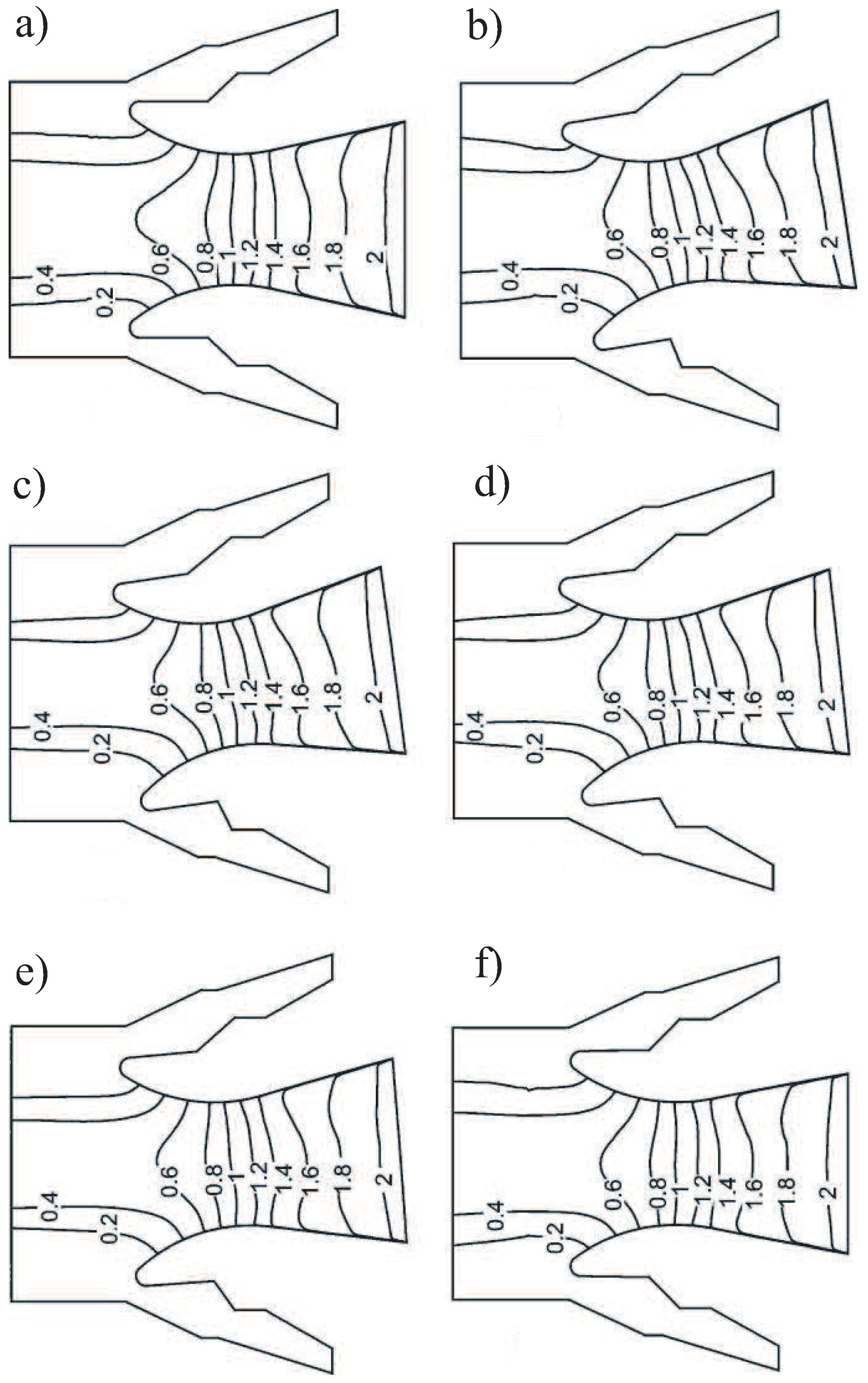 a)

0.4
0.2
0.6
0.8
1
1.2
1.4
1.6
1.8
2

b)

0.4
0.2
0.6
0.8
1
1.2
1.4
1.6
1.8
2

c)

0.4
0.2
0.6
0.8
1
1.2
1.4
1.6
1.8
2

d)

0.4
0.2
0.6
0.8
1
1.2
1.4
1.6
1.8
2

e)

0.4
0.2
0.6
0.8
1
1.2
1.4
1.6
1.8
2

f)

0.4
0.2
0.6
0.8
1
1.2
1.4
1.6
1.8
2