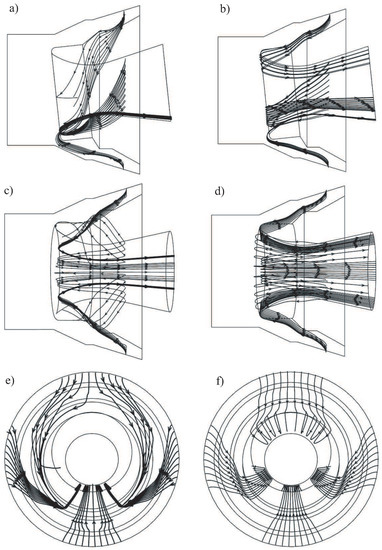 a)

b)

c)

d)

e)

f)