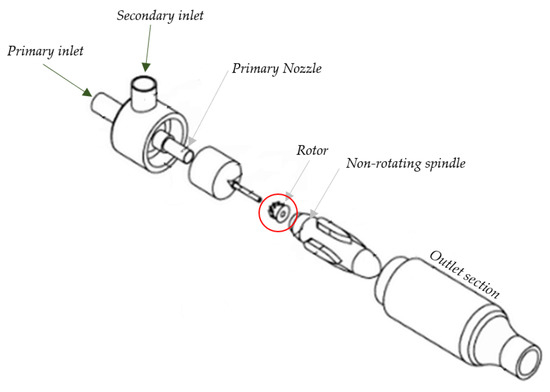 Secondary inlet

Primary inlet

Primary Nozzle

Rotor

Non-rotating spindle

Outlet section