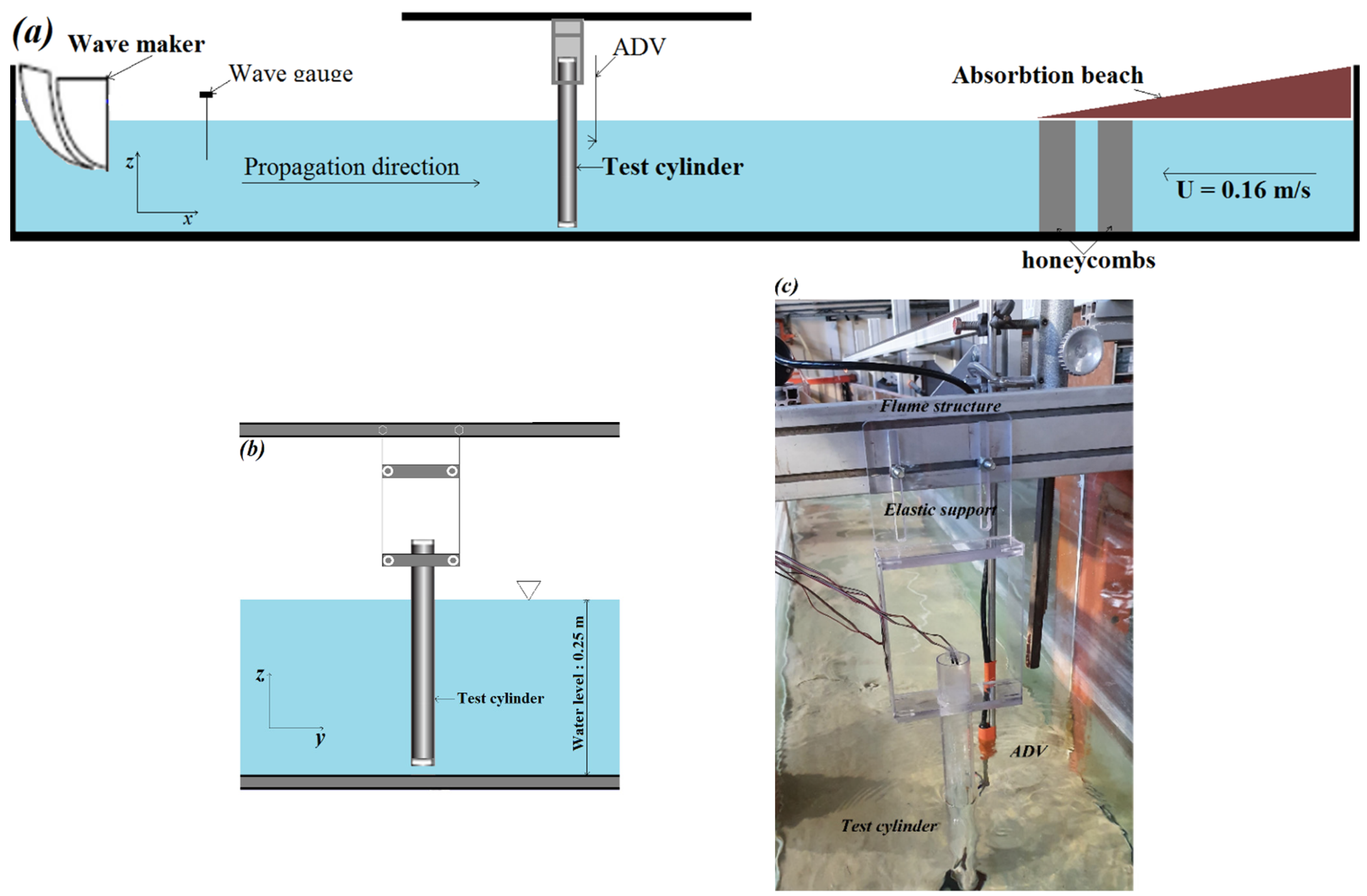 (a) Wave maker

Wave gauge

ADV

Absorbtion beach

z

x

Propagation direction

Test cylinder

U = 0.16 m/s

honeycombs

(b)

z

y

Test cylinder

Water level : 0.25 m

(c)

Flume structure

Elastic support

ADV

Test cylinder