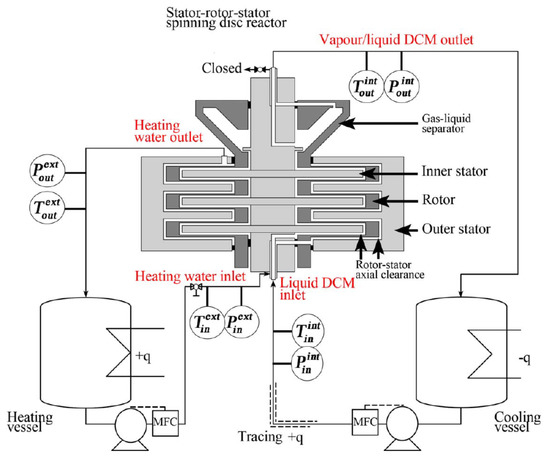 Stator-rotor-stator spinning disc reactor

Vapour/liquid DCM outlet

Closed

$T_{out}^{int}$ $P_{out}^{int}$

Gas-liquid separator

Heating water outlet

$P_{out}^{ext}$

$T_{out}^{ext}$

Inner stator

Rotor

Outer stator

Rotor-stator axial clearance

Heating water inlet

Liquid DCM inlet

$T_{in}^{ext}$ $P_{in}^{ext}$

$T_{in}^{int}$

$P_{in}^{int}$

+q

-q

Heating vessel

MFC

Tracing +q

MFC

Cooling vessel