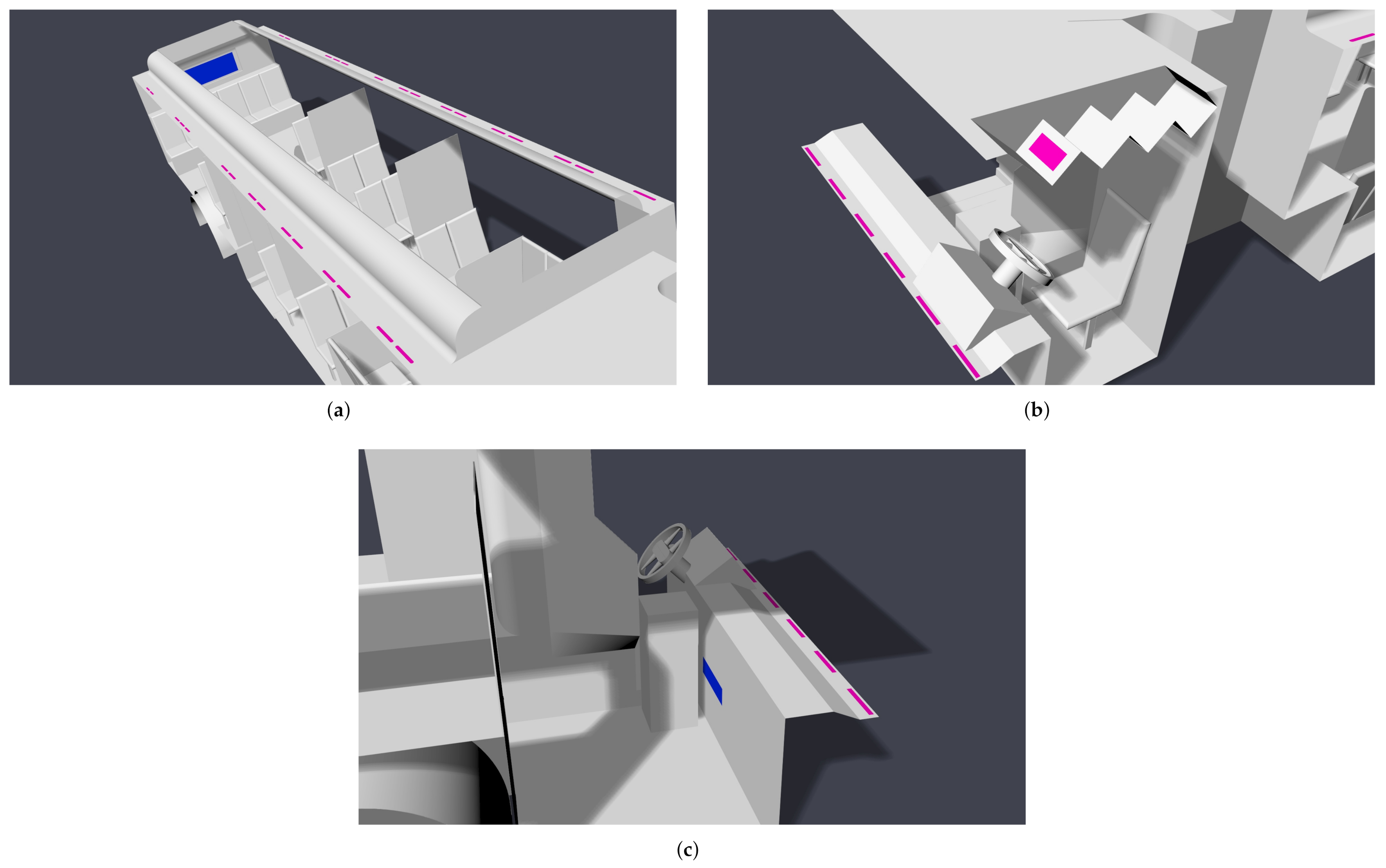 (a)

(b)

(c)