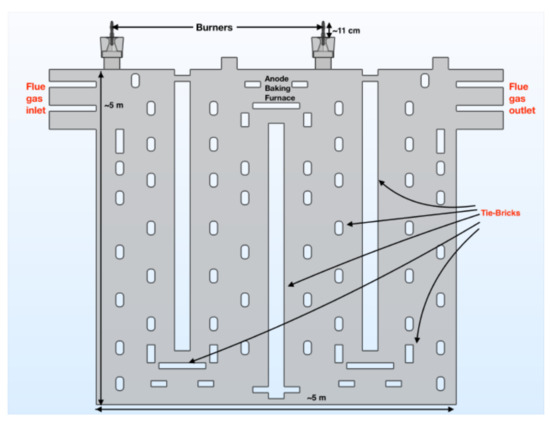 Burners

~11 cm

Flue gas inlet

~5 m

Anode Baking Furnace

Flue gas outlet

Tie-Bricks

~5 m