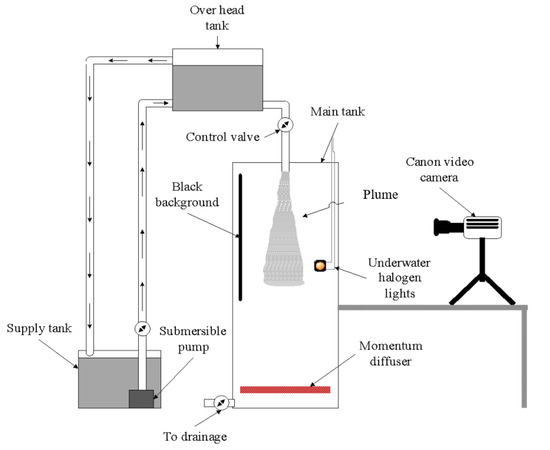 Over head tank

Main tank

Control valve

Canon video camera

Black background

Plume

Underwater halogen lights

Supply tank

Submersible pump

Momentum diffuser

To drainage