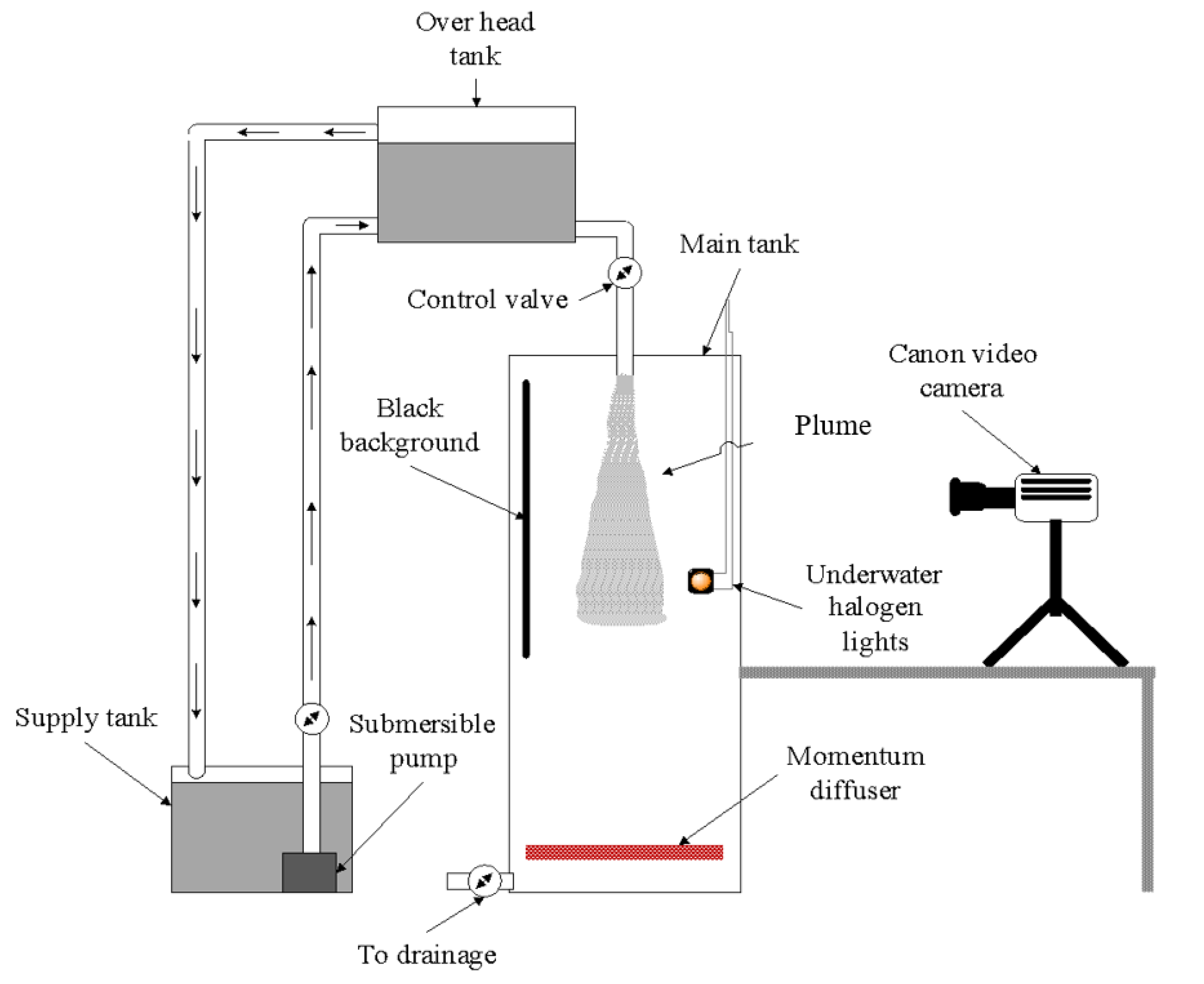 Over head tank

Main tank

Control valve

Canon video camera

Black background

Plume

Underwater halogen lights

Supply tank

Submersible pump

Momentum diffuser

To drainage