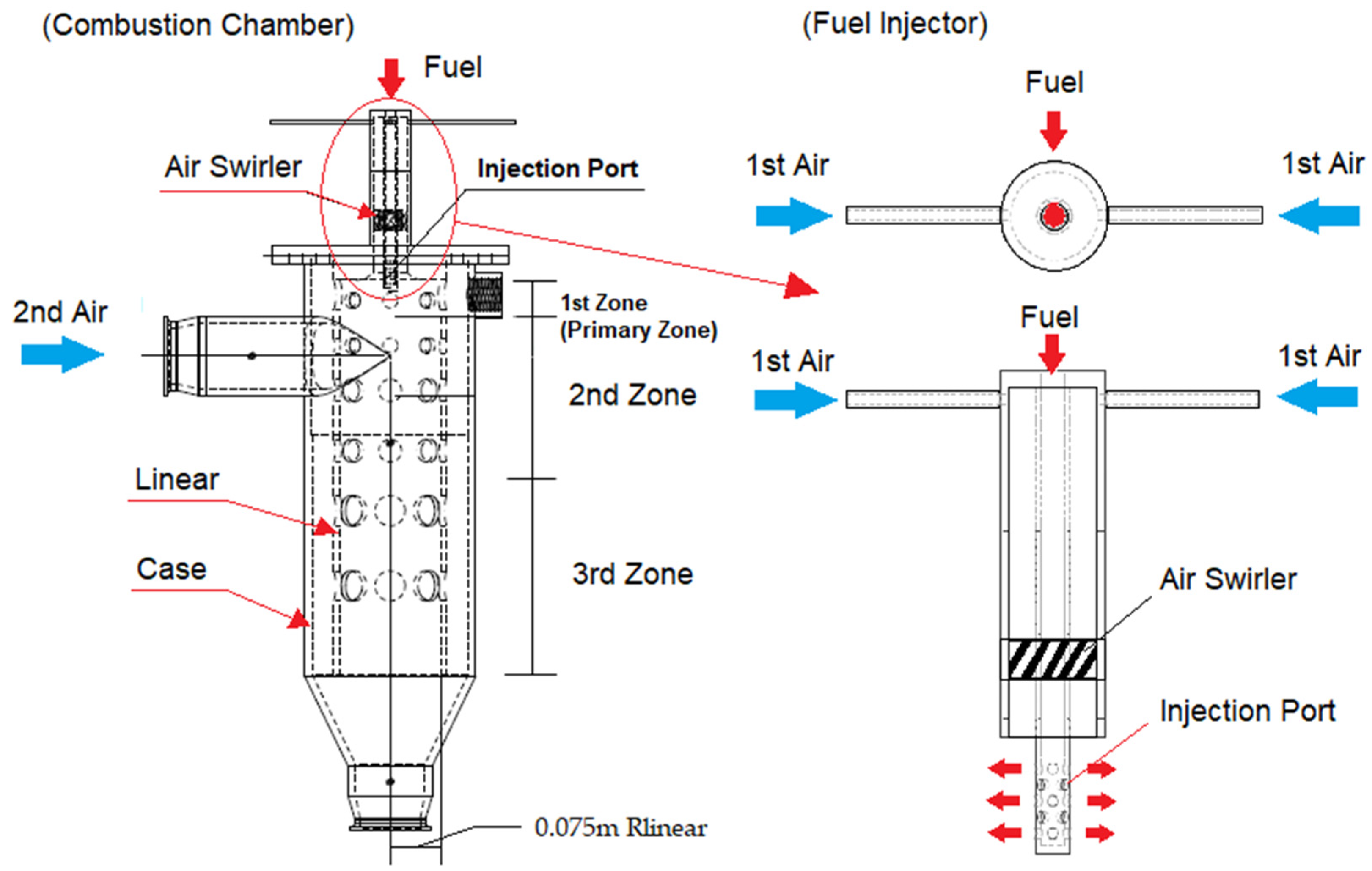 (Combustion Chamber)

Fuel

Air Swirler

Injection Port

2nd Air

1st Zone (Primary Zone)

2nd Zone

Linear

Case

3rd Zone

0.075m Rlinear

(Fuel Injector)

Fuel

1st Air

1st Air

Fuel

1st Air

1st Air

Air Swirler

Injection Port