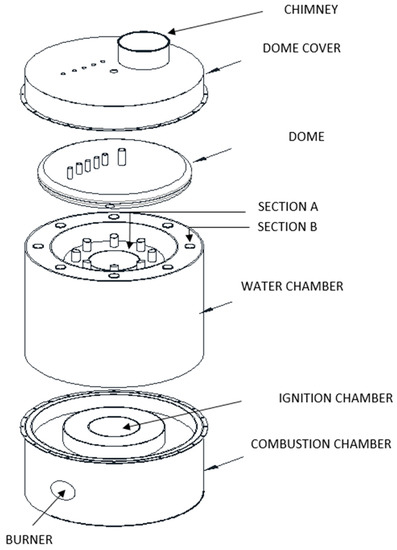 CHIMNEY

DOME COVER

DOME

SECTION A

SECTION B

WATER CHAMBER

IGNITION CHAMBER

COMBUSTION CHAMBER

BURNER