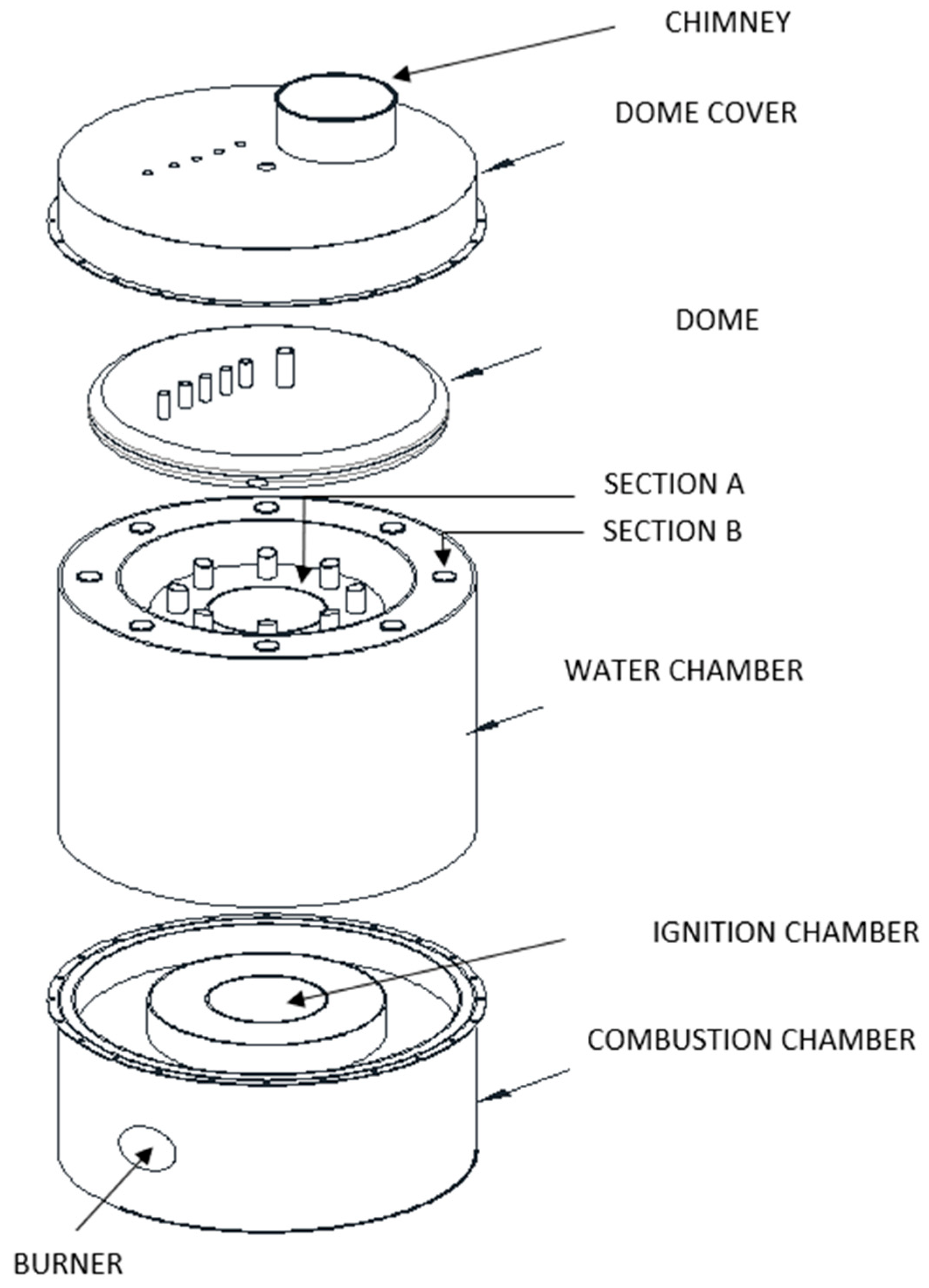 CHIMNEY

DOME COVER

DOME

SECTION A

SECTION B

WATER CHAMBER

IGNITION CHAMBER

COMBUSTION CHAMBER

BURNER