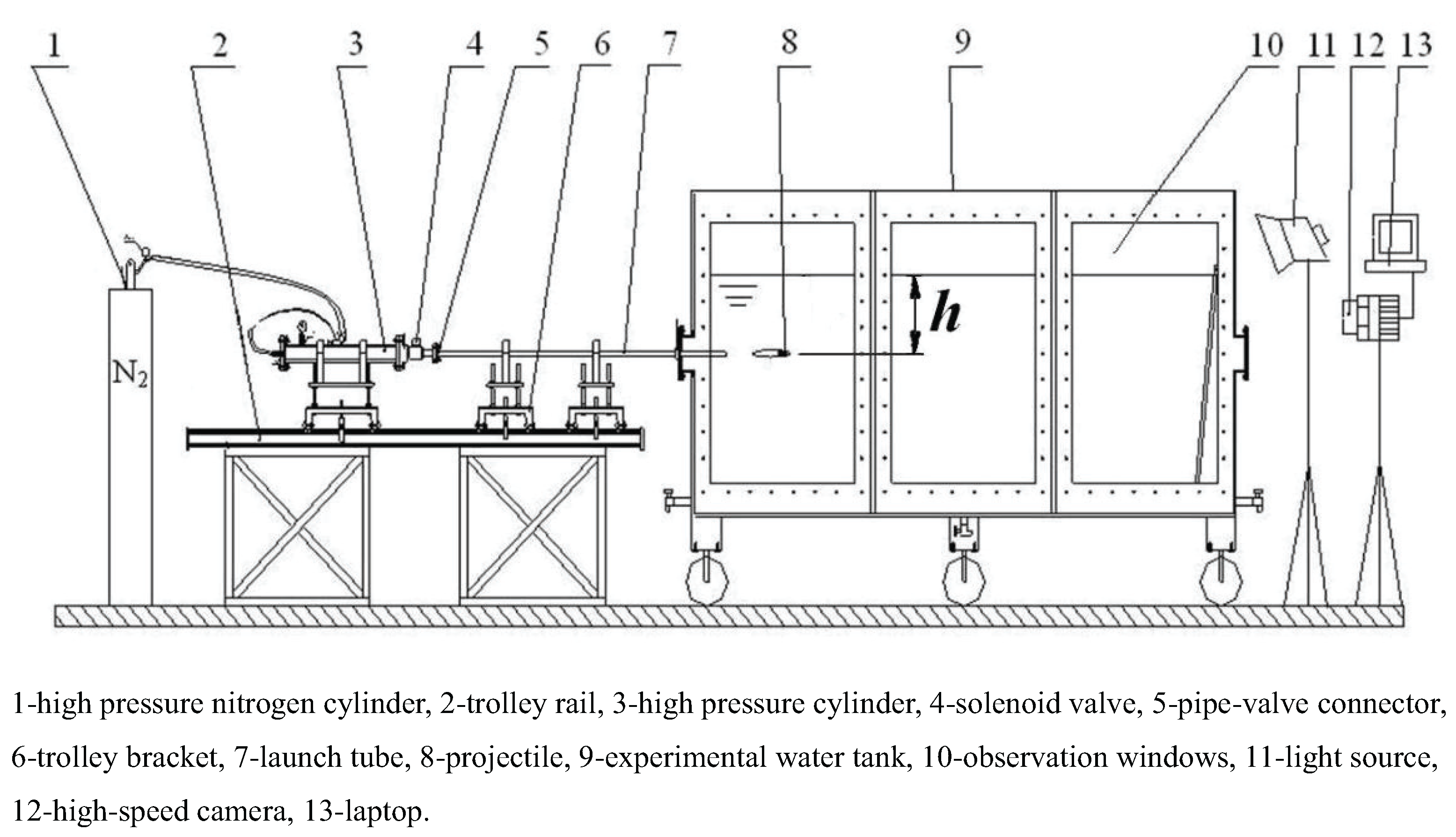 1 2 3 4 5 6 7 8 9 10 11 12 13

$N_2$

$h$

1-high pressure nitrogen cylinder, 2-trolley rail, 3-high pressure cylinder, 4-solenoid valve, 5-pipe-valve connector, 6-trolley bracket, 7-launch tube, 8-projectile, 9-experimental water tank, 10-observation windows, 11-light source, 12-high-speed camera, 13-laptop.