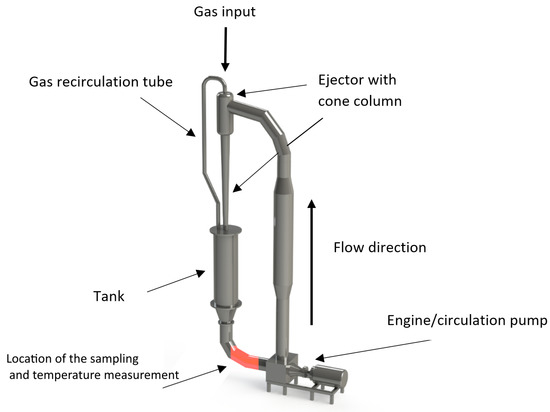 Gas input

Gas recirculation tube

Ejector with cone column

Flow direction

Tank

Engine/circulation pump

Location of the sampling and temperature measurement