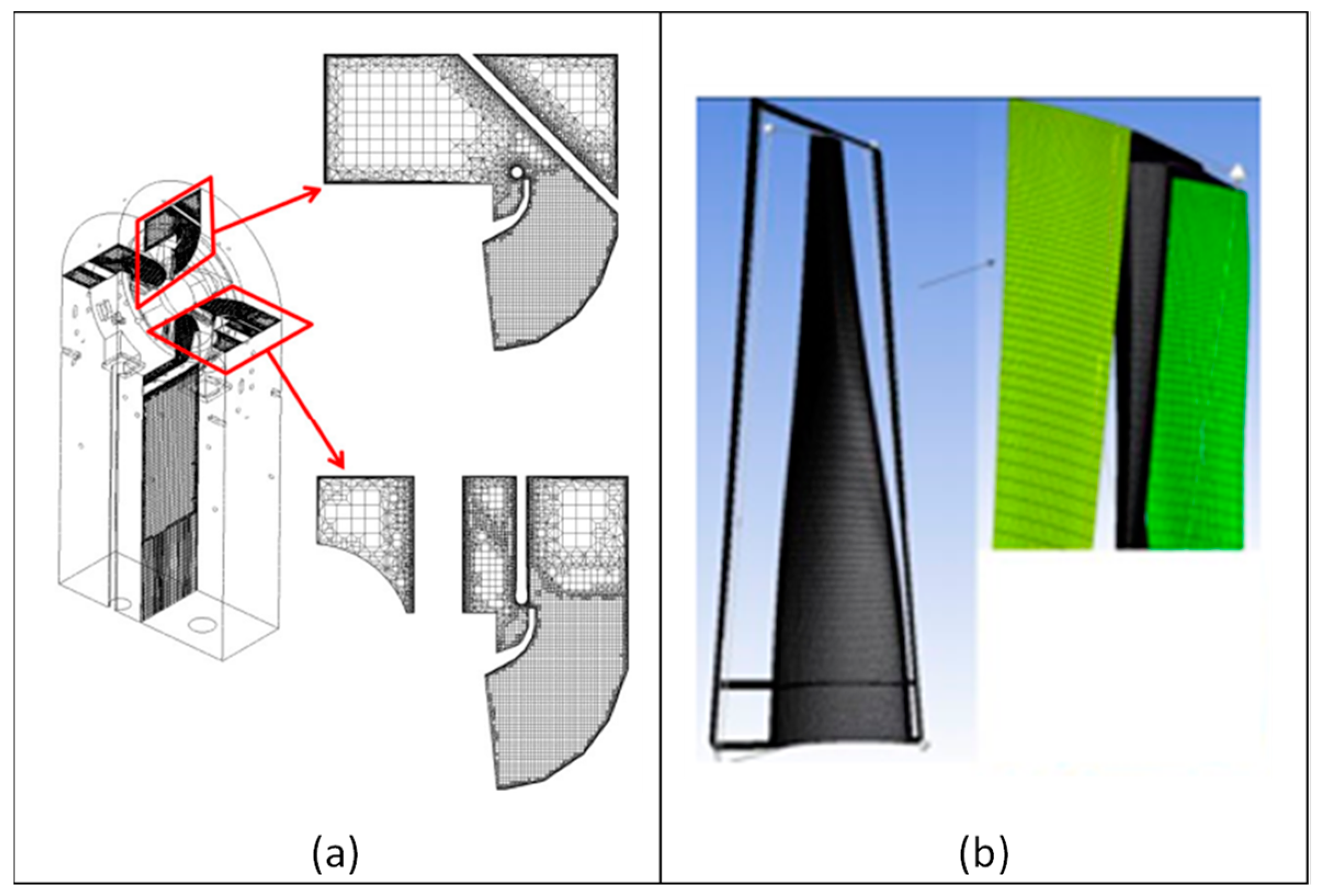 (a)

(b)