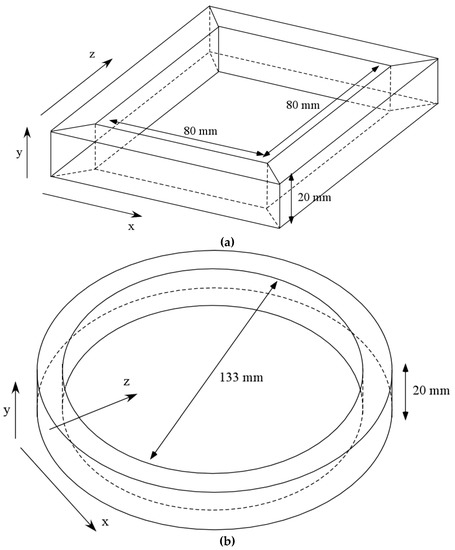 z
80 mm
80 mm
y
20 mm
x
(a)
133 mm
z
20 mm
y
x
(b)