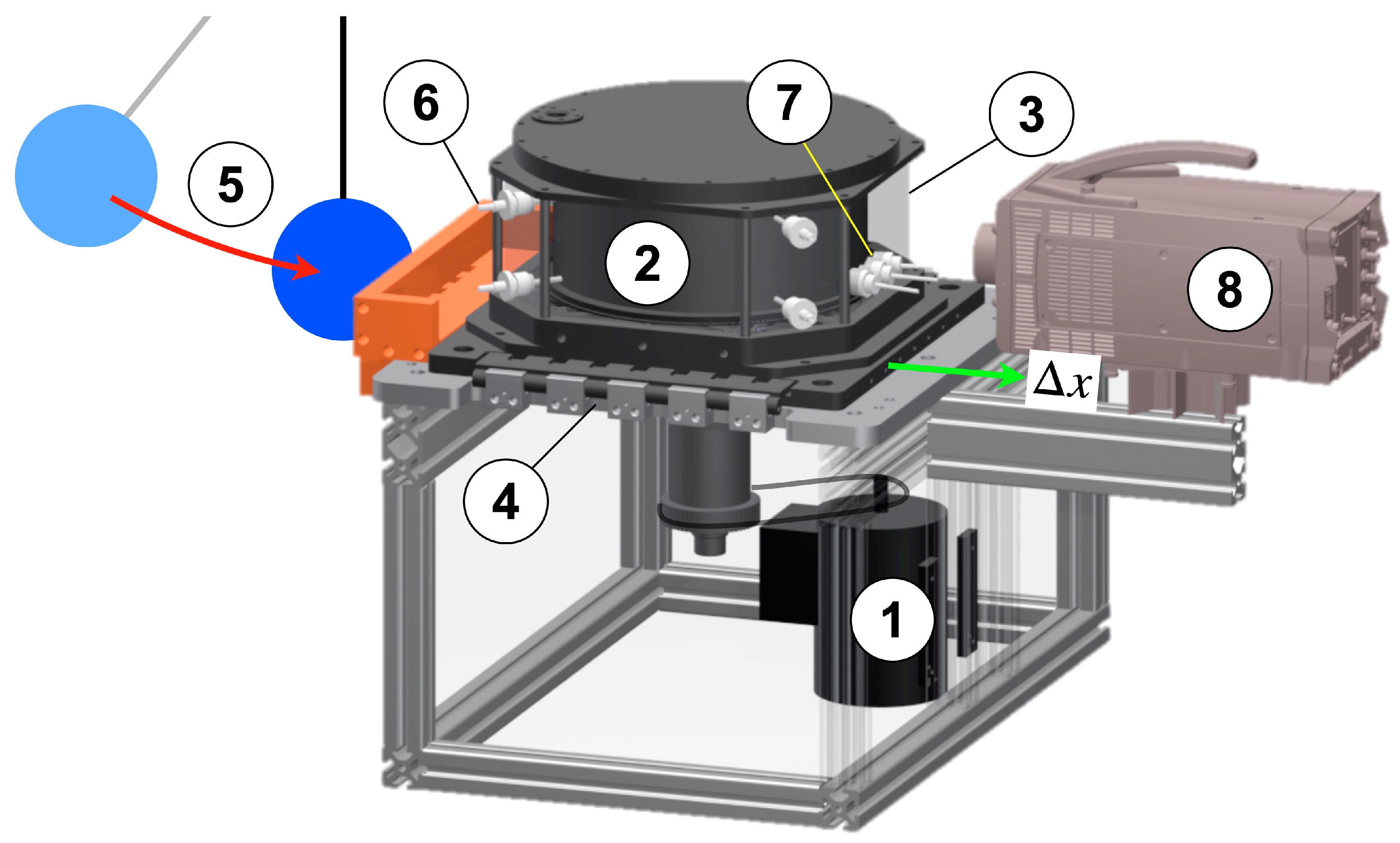 6
7
3
5
2
8
$\Delta x$
4
1