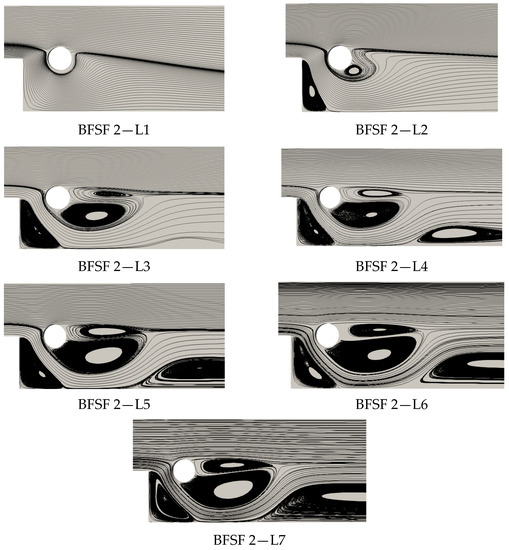 BFSF 2—L1

BFSF 2—L2

BFSF 2—L3

BFSF 2—L4

BFSF 2—L5

BFSF 2—L6

BFSF 2—L7