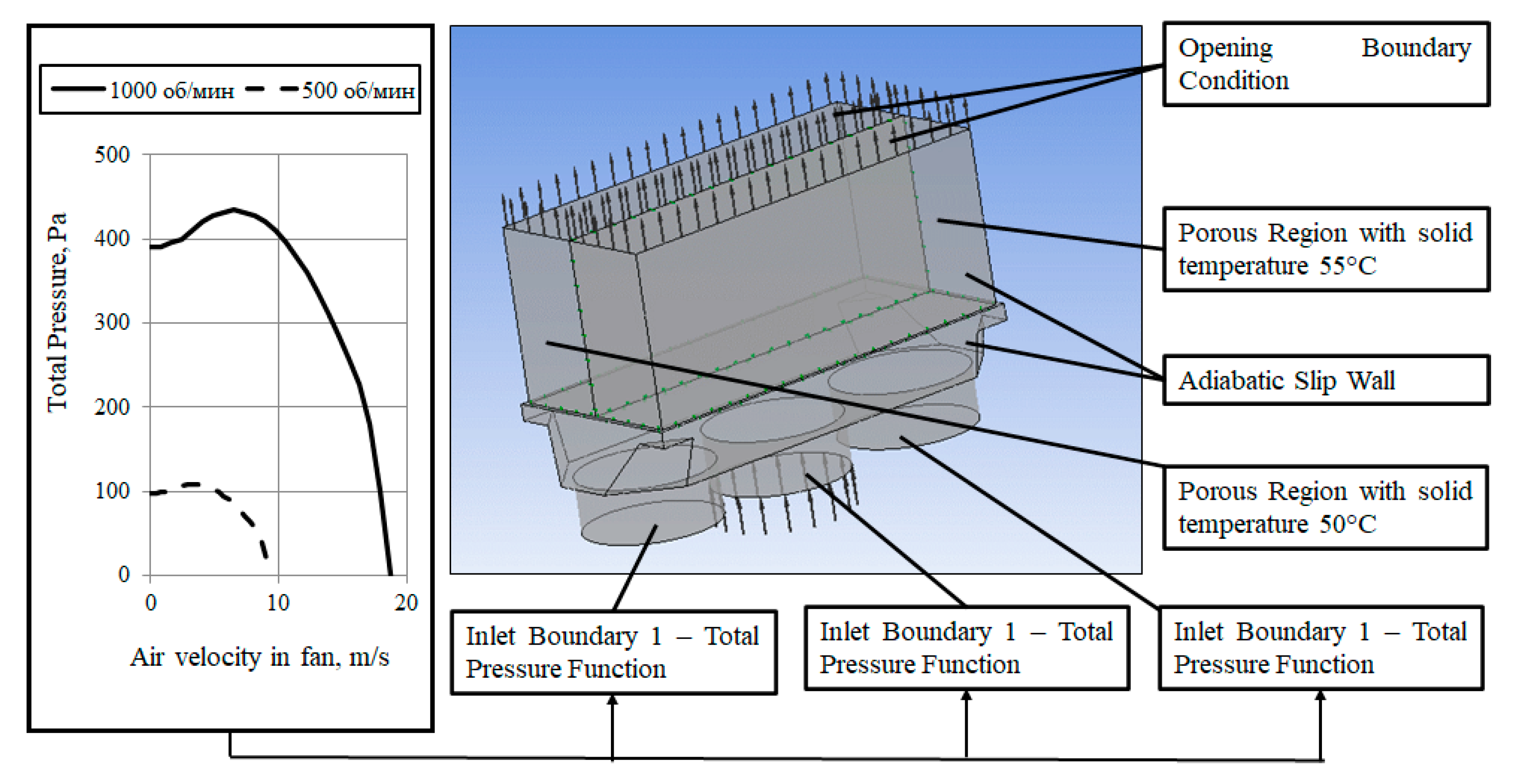 1000 об/мин 500 об/мин

Total Pressure, Pa

500
400
300
200
100
0

0 10 20

Air velocity in fan, m/s

Opening Boundary Condition

Porous Region with solid temperature 55°C

Adiabatic Slip Wall

Porous Region with solid temperature 50°C

Inlet Boundary 1 – Total Pressure Function

Inlet Boundary 1 – Total Pressure Function

Inlet Boundary 1 – Total Pressure Function