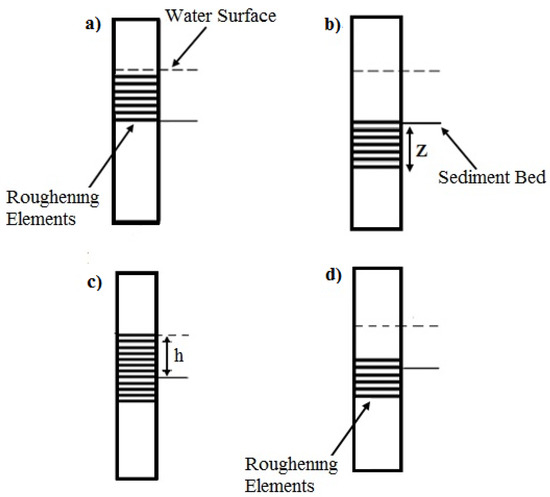 a)

Water Surface

Roughening Elements

b)

Z

Sediment Bed

c)

h

d)

Roughening Elements