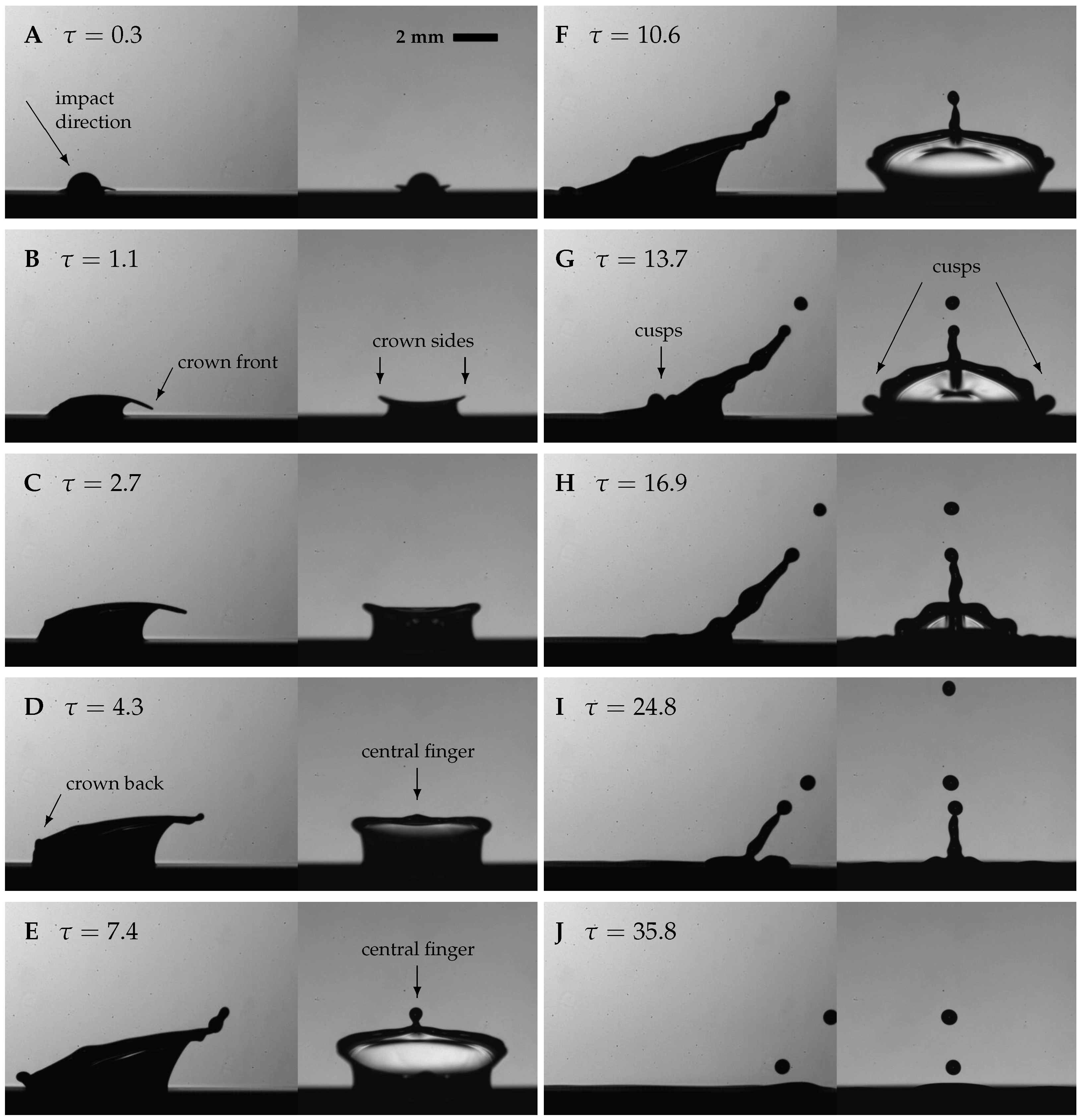 A $\tau = 0.3$

2 mm

impact direction

B $\tau = 1.1$

crown front

crown sides

C $\tau = 2.7$

D $\tau = 4.3$

crown back

central finger

E $\tau = 7.4$

central finger

F $\tau = 10.6$

G $\tau = 13.7$

cusps

cusps

H $\tau = 16.9$

I $\tau = 24.8$

J $\tau = 35.8$