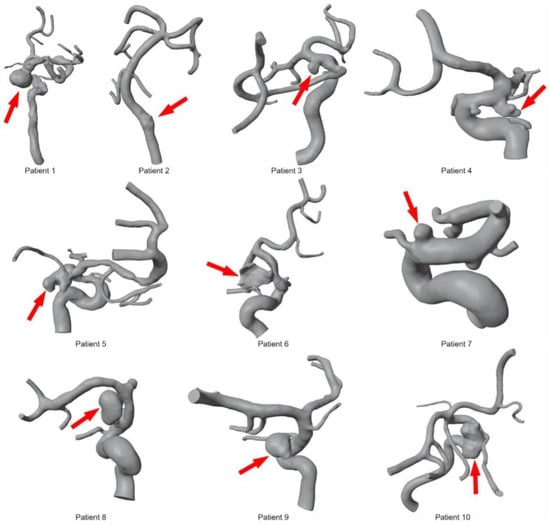 Patient 1

Patient 2

Patient 3

Patient 4

Patient 5

Patient 6

Patient 7

Patient 8

Patient 9

Patient 10