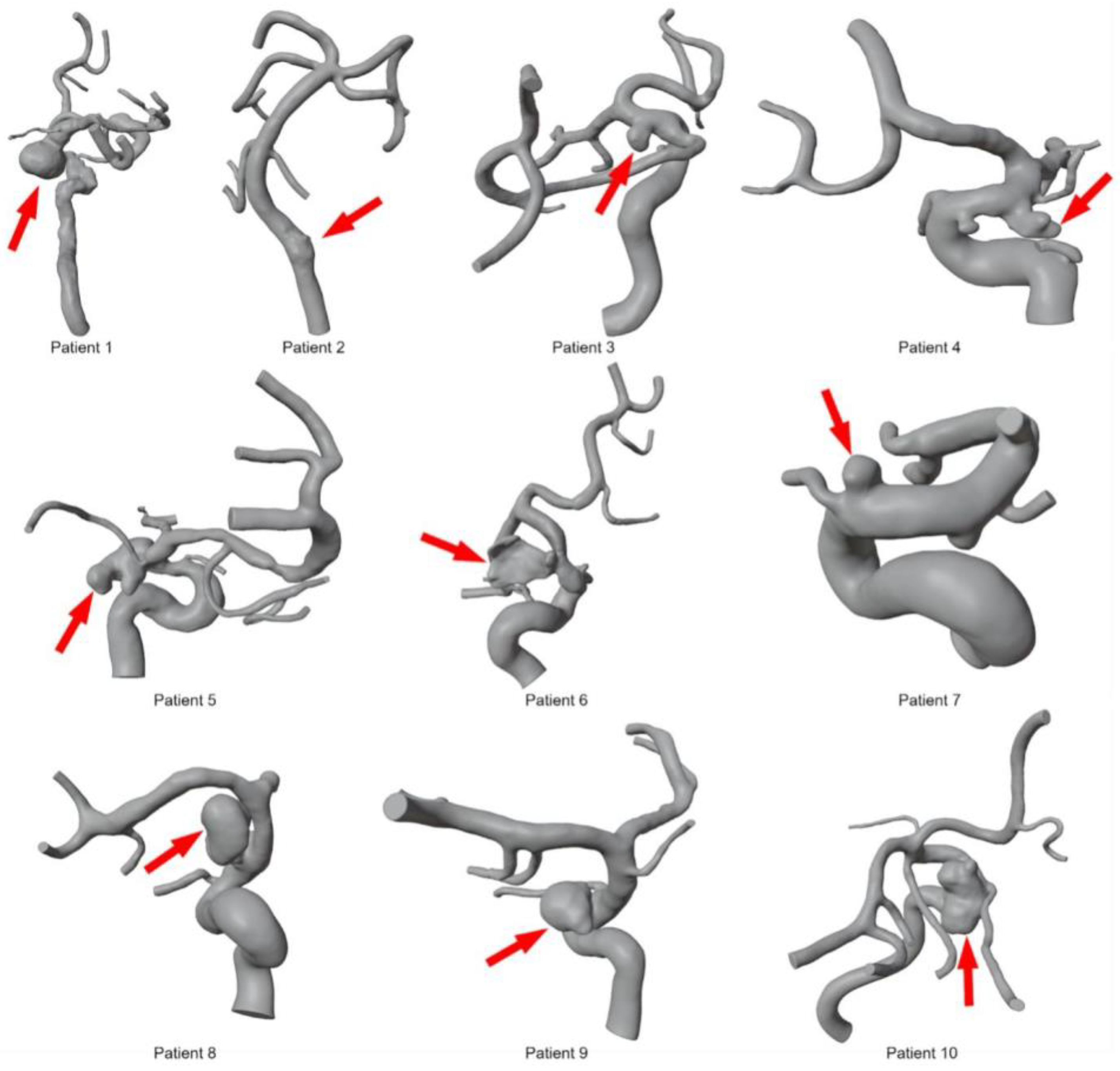 Patient 1
Patient 2
Patient 3
Patient 4

Patient 5
Patient 6
Patient 7

Patient 8
Patient 9
Patient 10