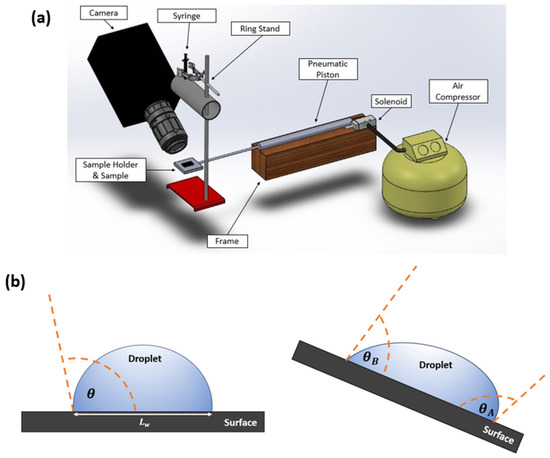 (a)

Camera

Syringe

Ring Stand

Pneumatic Piston

Solenoid

Air Compressor

Sample Holder & Sample

Frame

(b)

Droplet

$\theta$

$L_w$

Surface

$\theta_B$

Droplet

$\theta_A$

Surface