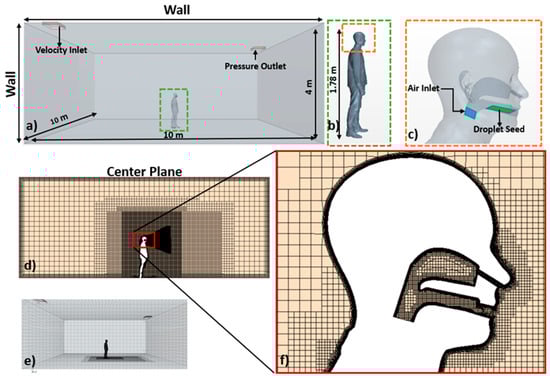 Wall

Wall

Velocity Inlet

Pressure Outlet

4 m

10 m

10 m

a)

1.78 m

b)

Air Inlet

Droplet Seed

c)

Center Plane

d)

e)

f)