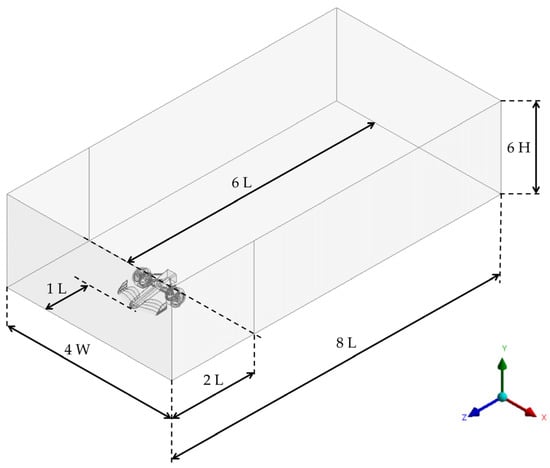 6 H

6 L

1 L

4 W

2 L

8 L

Y

Z

X