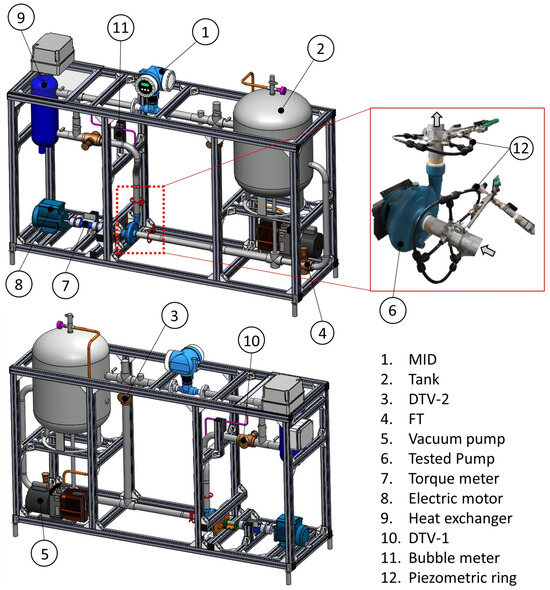 9
11
1
2
12
8
7
6
4
3
10
5

1. MID
2. Tank
3. DTV-2
4. FT
5. Vacuum pump
6. Tested Pump
7. Torque meter
8. Electric motor
9. Heat exchanger
10. DTV-1
11. Bubble meter
12. Piezometric ring