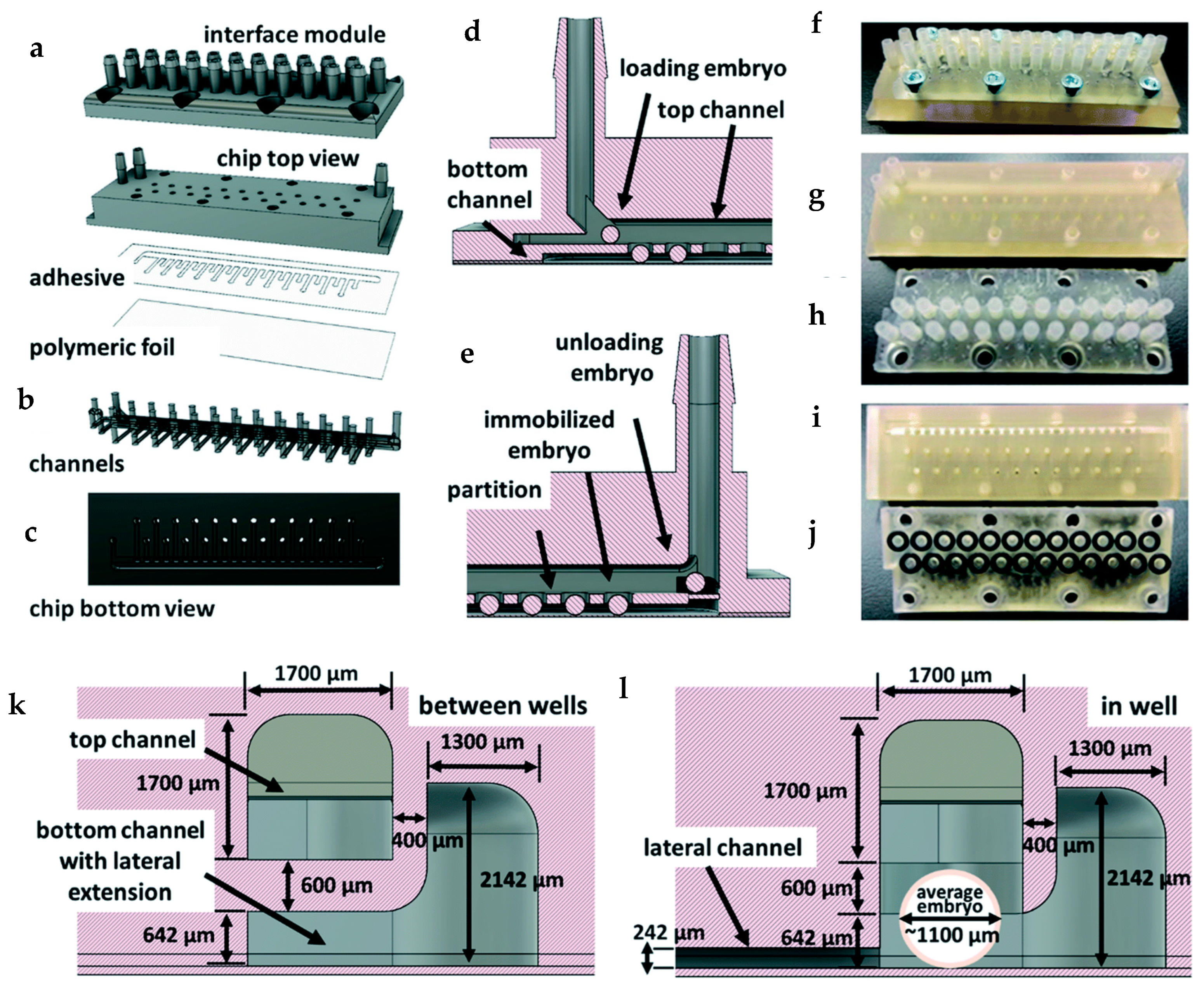 a
interface module
chip top view
adhesive
polymeric foil
b
channels
c
chip bottom view

d
loading embryo
top channel
bottom channel

e
unloading embryo
immobilized embryo
partition

f
g
h
i
j

k
1700 µm
between wells
top channel
1300 µm
1700 µm
bottom channel with lateral extension
400 µm
600 µm
2142 µm
642 µm

l
1700 µm
in well
1300 µm
1700 µm
lateral channel
400 µm
600 µm
2142 µm
average embryo
~1100 µm
242 µm
642 µm