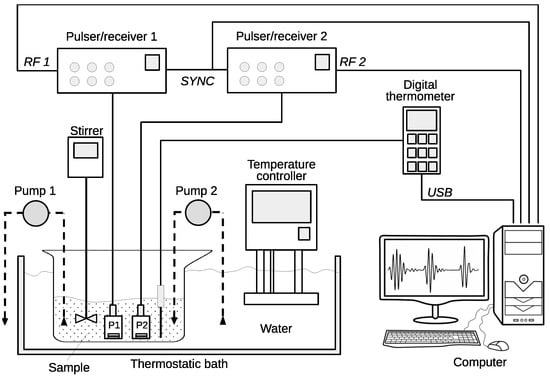 Pulser/receiver 1

Pulser/receiver 2

RF 1

SYNC

RF 2

Digital thermometer

Stirrer

Temperature controller

Pump 1

Pump 2

USB

P1

P2

Water

Sample

Thermostatic bath

Computer