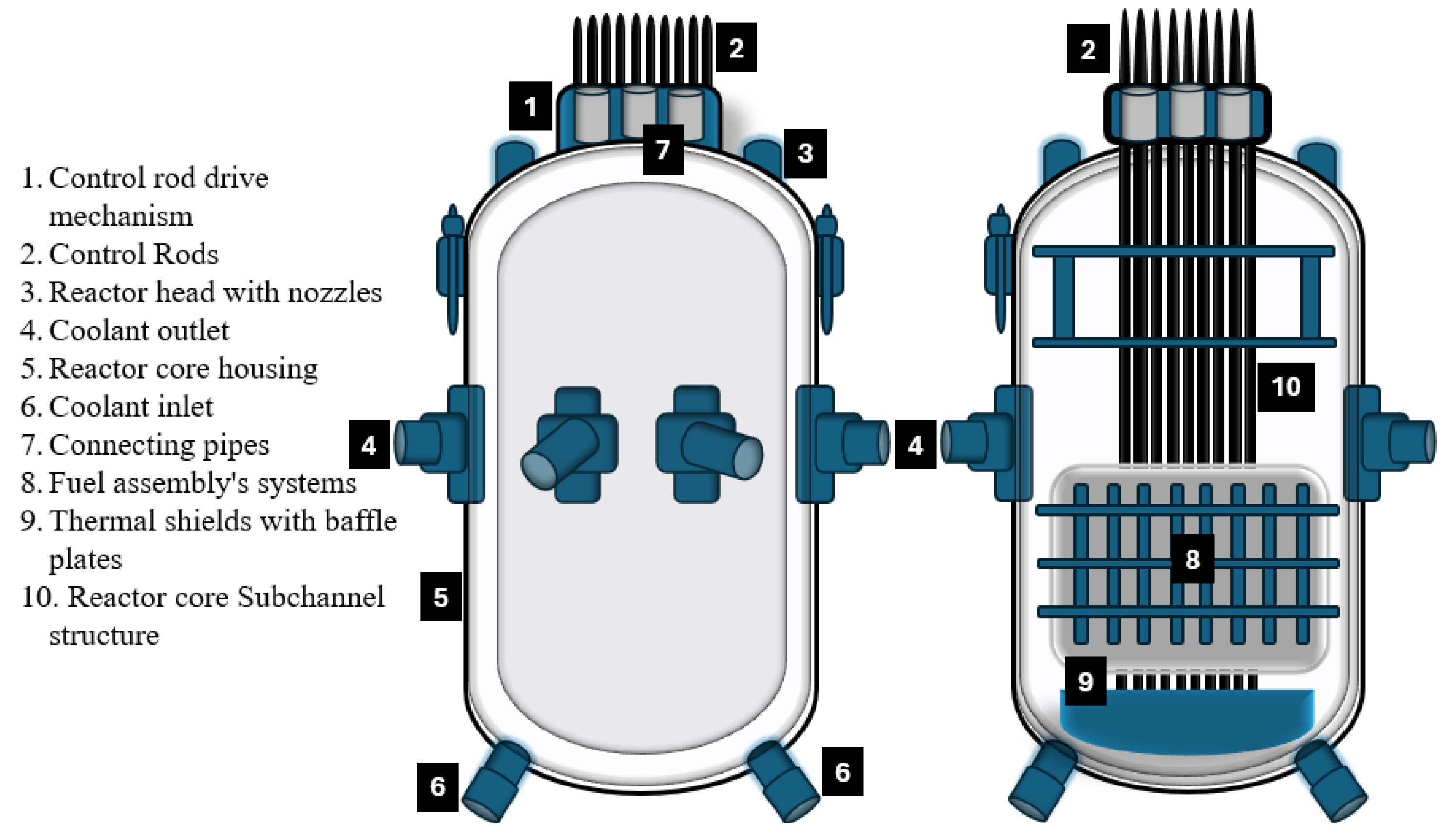 1. Control rod drive mechanism
2. Control Rods
3. Reactor head with nozzles
4. Coolant outlet
5. Reactor core housing
6. Coolant inlet
7. Connecting pipes
8. Fuel assembly's systems
9. Thermal shields with baffle plates
10. Reactor core Subchannel structure

2
1
7
3
4
4
5
6
6
2
10
4
8
9