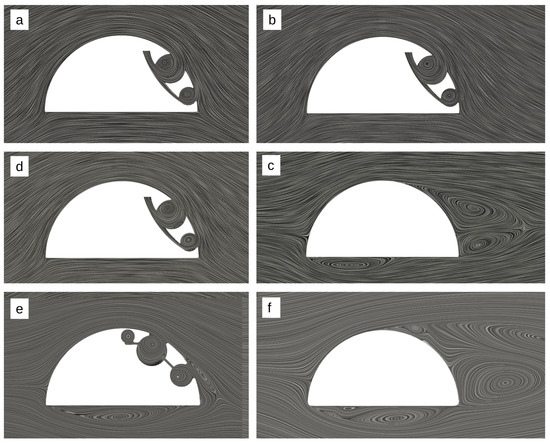 a

b

d

c

e

f