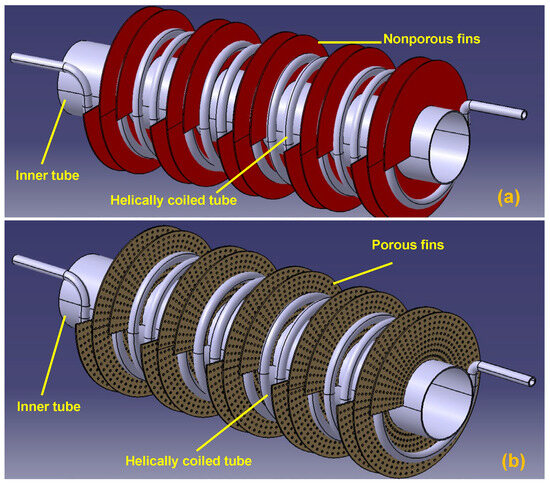 Nonporous fins

Inner tube

Helically coiled tube

(a)

Porous fins

Inner tube

Helically coiled tube

(b)