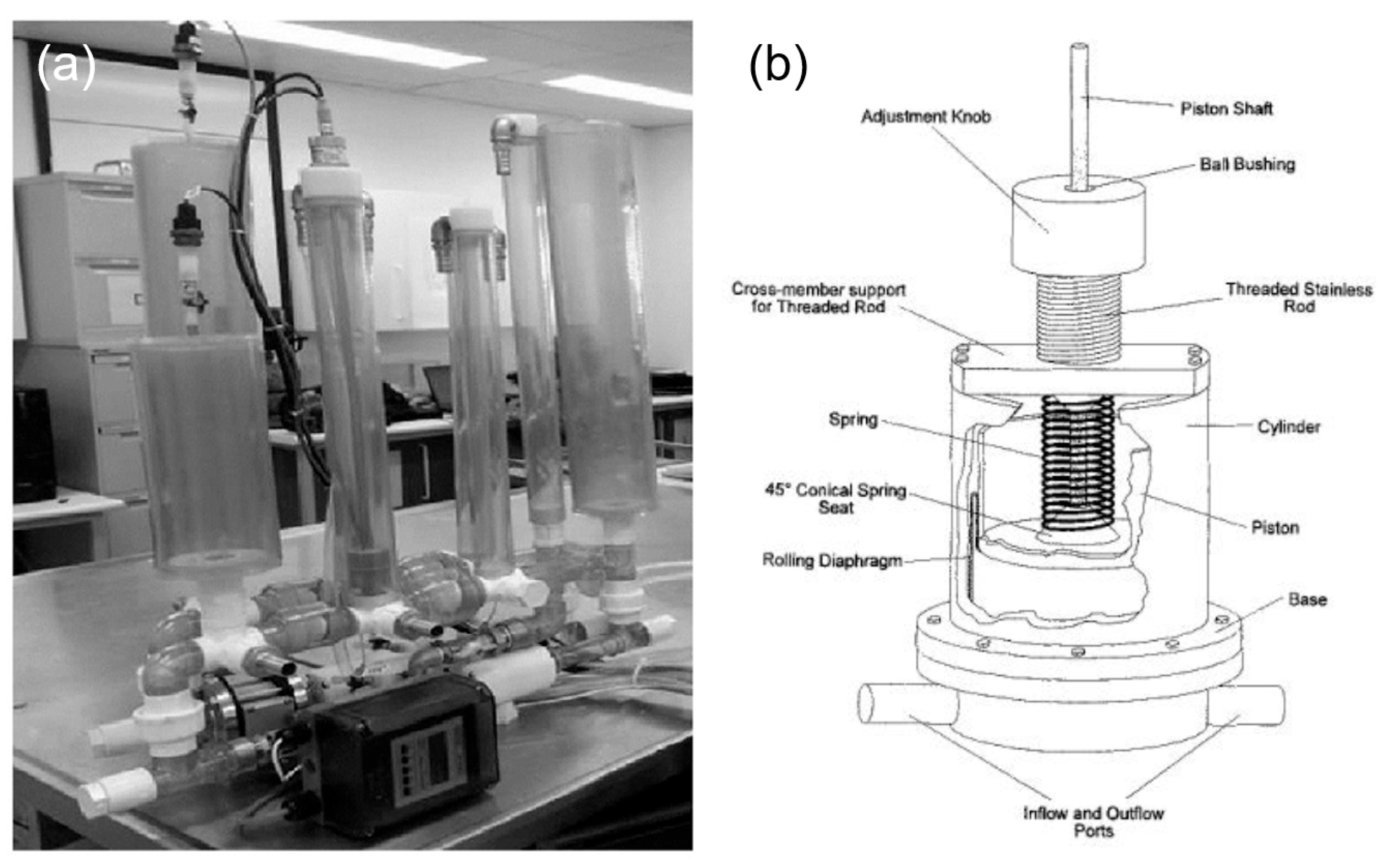 (a)

(b)

Piston Shaft

Adjustment Knob

Ball Bushing

Cross-member support for Threaded Rod

Threaded Stainless Rod

Spring

Cylinder

45° Conical Spring Seat

Piston

Rolling Diaphragm

Base

Inflow and Outflow Ports