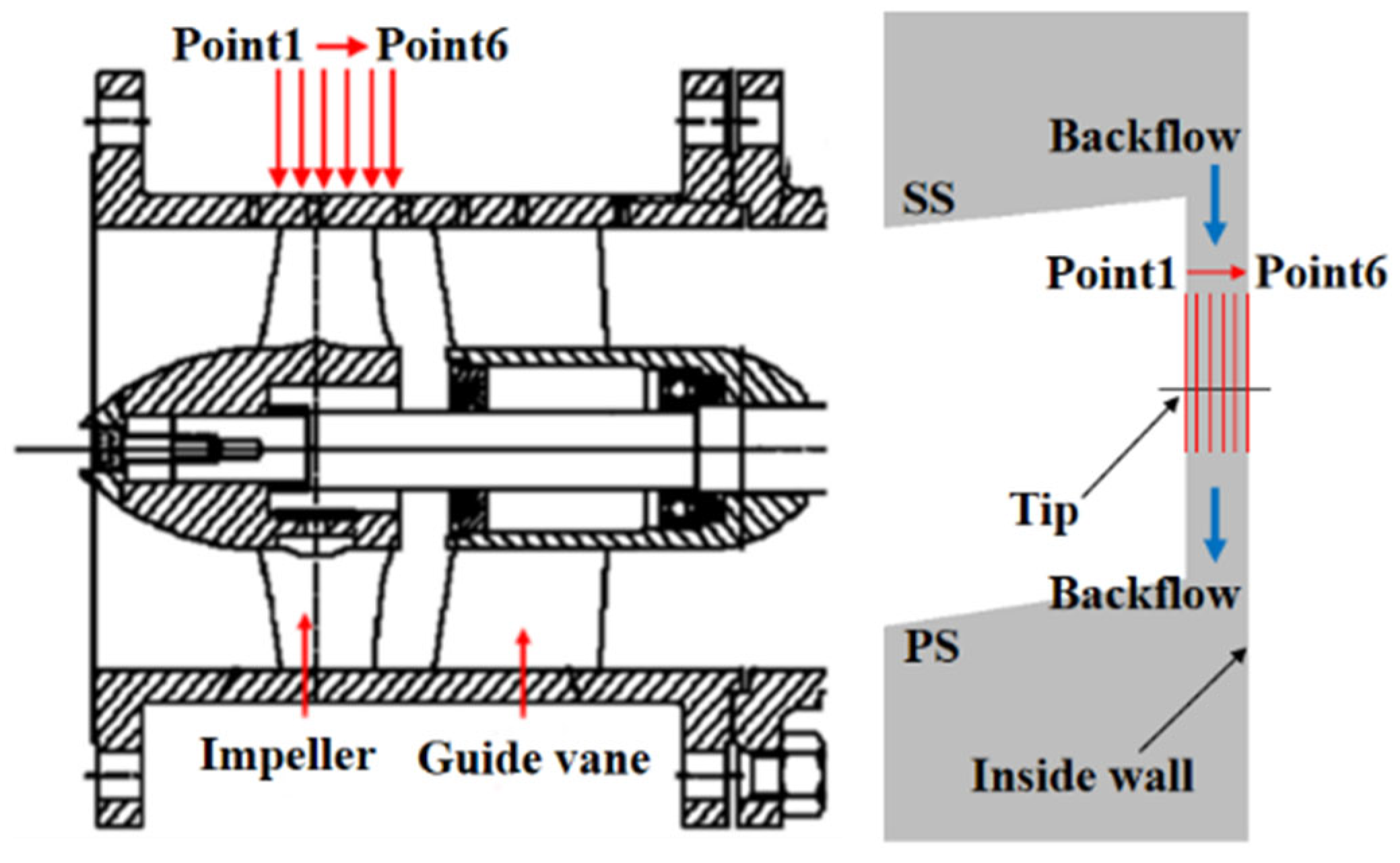 Point1 → Point6

Impeller Guide vane

Backflow

SS

Point1 → Point6

Tip

Backflow

PS

Inside wall