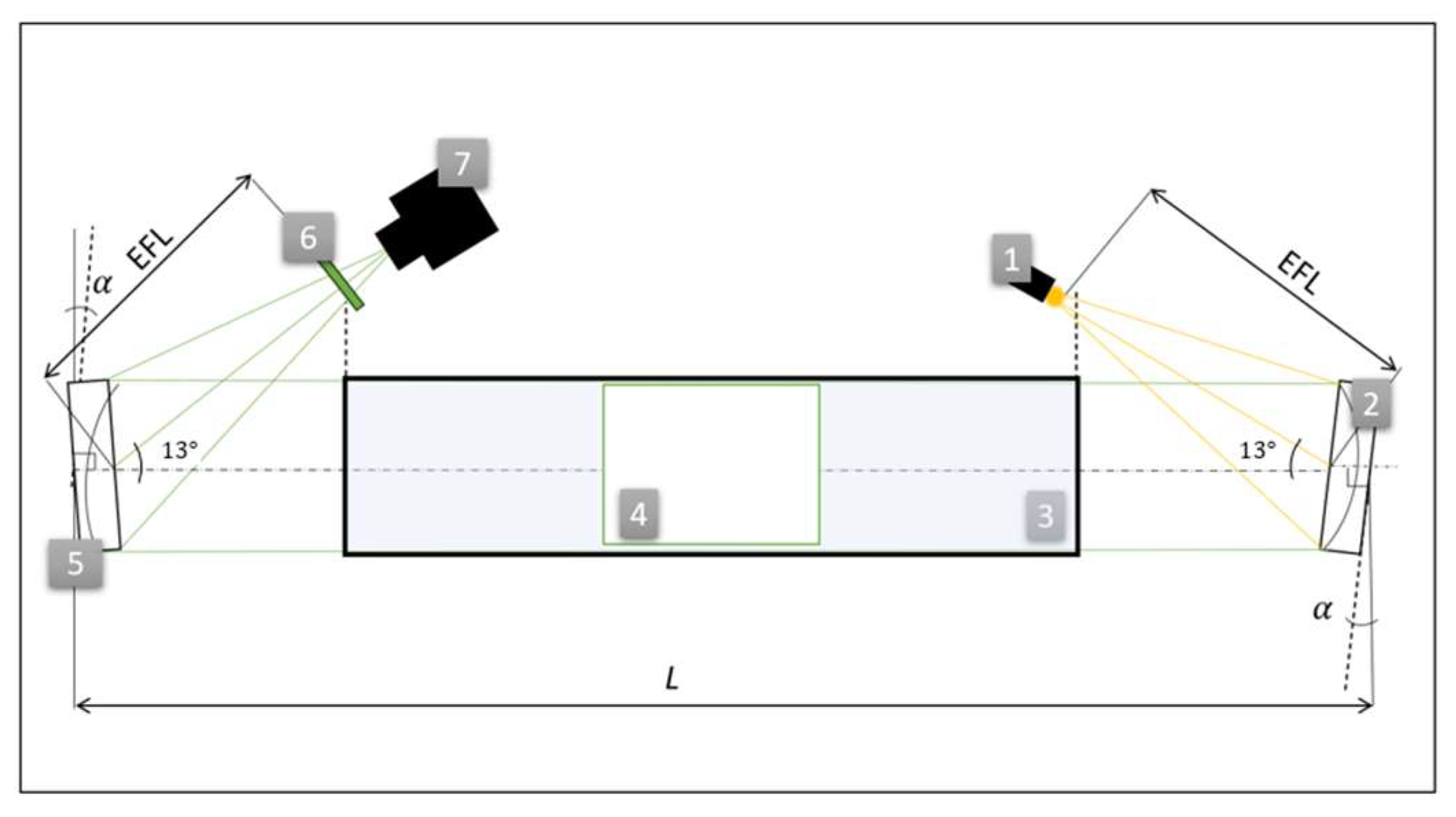 7
6
EFL
$\alpha$
1
EFL
2
13°
13°
4
3
5
$\alpha$
$L$