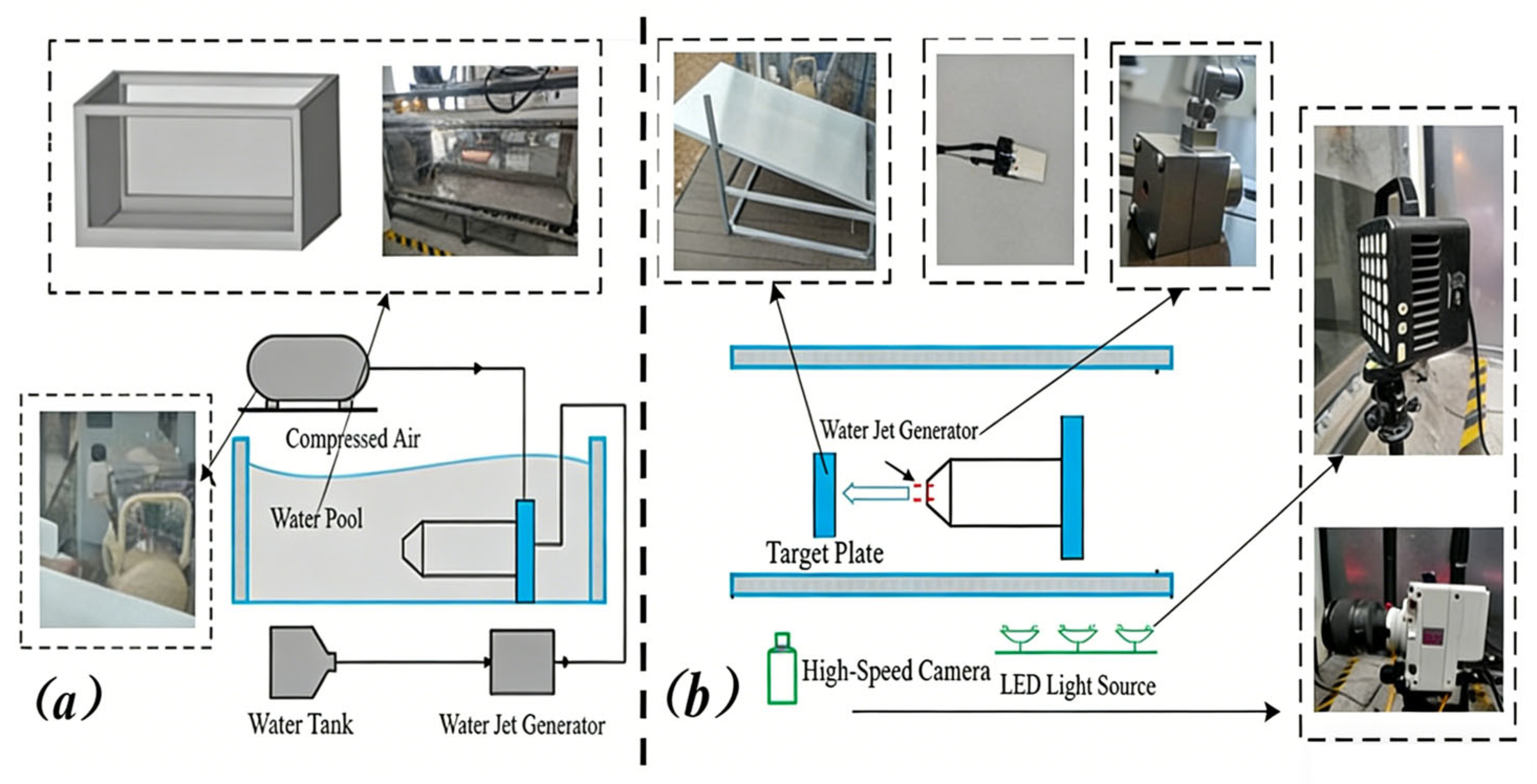 Compressed Air

Water Pool

(a)

Water Tank

Water Jet Generator

Water Jet Generator

Target Plate

(b)

High-Speed Camera

LED Light Source