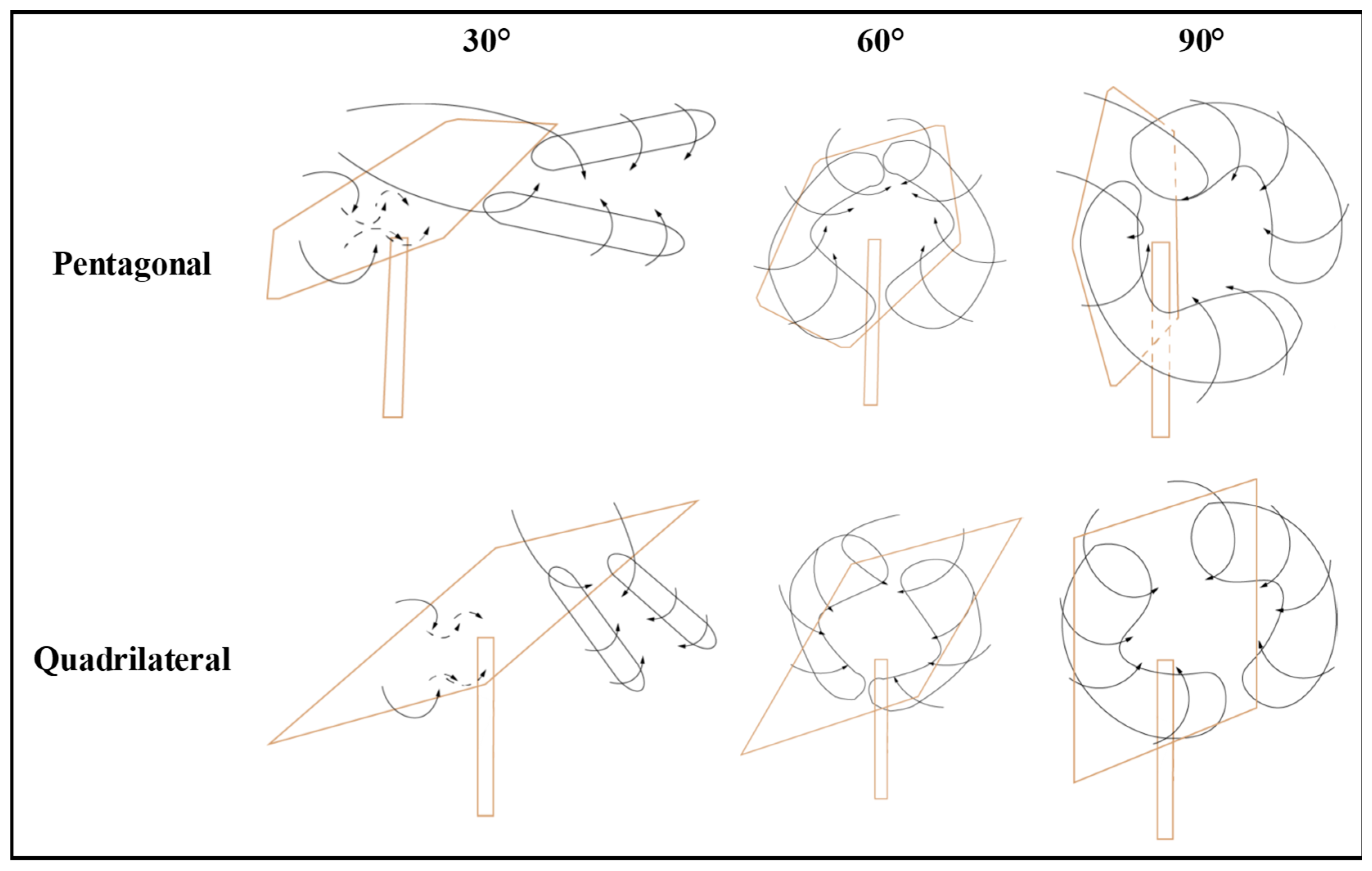 30°
60°
90°

Pentagonal

Quadrilateral