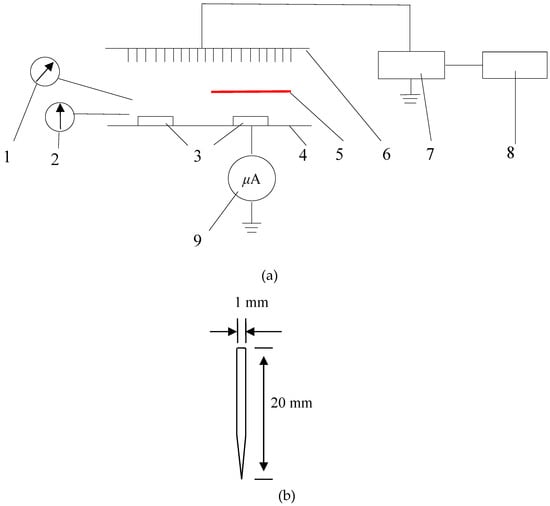 1
2
3
4
5
6
7
8
$\mu$A
9
(a)
1 mm
20 mm
(b)