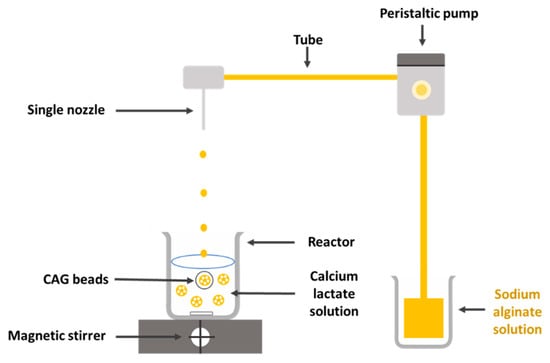 Peristaltic pump

Tube

Single nozzle

Reactor

CAG beads

Calcium lactate solution

Sodium alginate solution

Magnetic stirrer