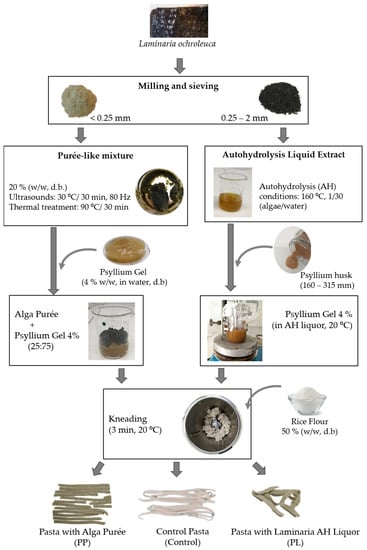 Laminaria ochroleuca

Milling and sieving

< 0.25 mm

0.25 – 2 mm

Purée-like mixture

20 % (w/w, d.b.)
Ultrasounds: 30 ºC/ 30 min, 80 Hz
Thermal treatment: 90 ºC/ 30 min

Autohydrolysis Liquid Extract

Autohydrolysis (AH) conditions: 160 ºC, 1/30 (algae/water)

Psyllium Gel
(4 % w/w, in water, d.b)

Psyllium husk
(160 – 315 mm)

Alga Purée
+
Psyllium Gel 4%
(25:75)

Psyllium Gel 4 %
(in AH liquor, 20 ºC)

Kneading
(3 min, 20 ºC)

Rice Flour
50 % (w/w, d.b)

Pasta with Alga Purée
(PP)

Control Pasta
(Control)

Pasta with Laminaria AH Liquor
(PL)